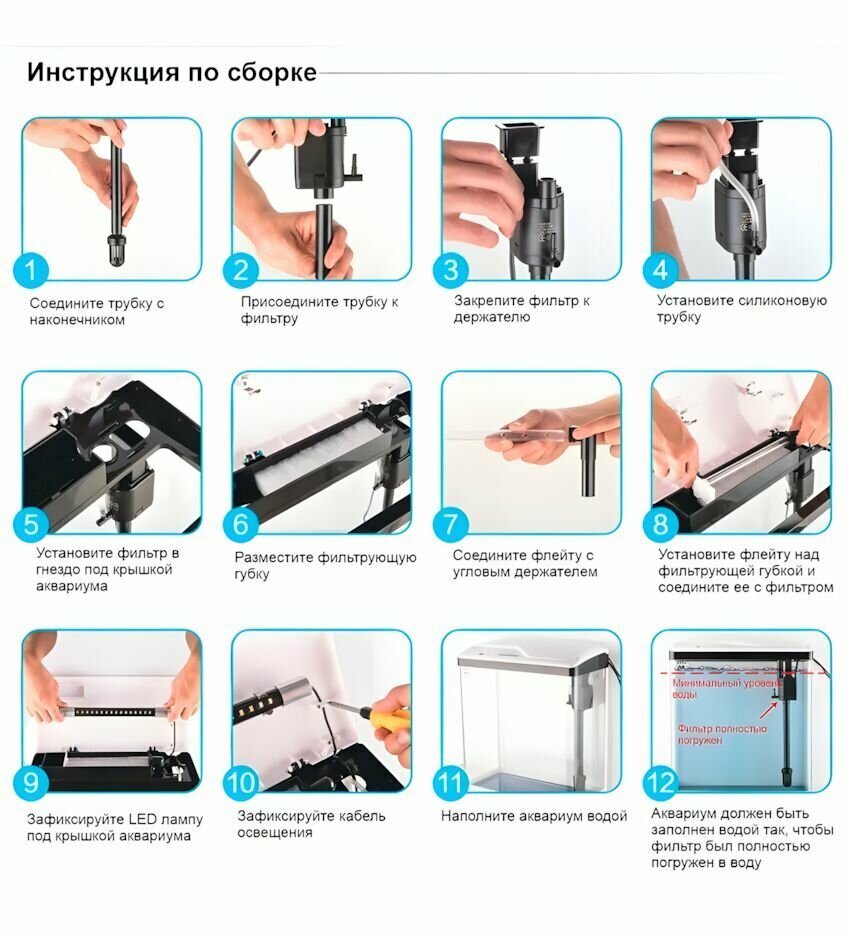 Инструкция по сборке

1
Соедините трубку с наконечником

2
Присоедините трубку к фильтру

3
Закрепите фильтр к держателю

4
Установите силиконовую трубку

5
Установите фильтр в гнездо под крышкой аквариума

6
Разместите фильтрующую губку

7
Соедините флейту с угловым держателем

8
Установите флейту над фильтрующей губкой и соедините ее с фильтром

9
Зафиксируйте LED лампу под крышкой аквариума

10
Зафиксируйте кабель освещения

11
Наполните аквариум водой

Минимальный уровень воды
Фильтр полностью погружен
12
Аквариум должен быть заполнен водой так, чтобы фильтр был полностью погружен в воду