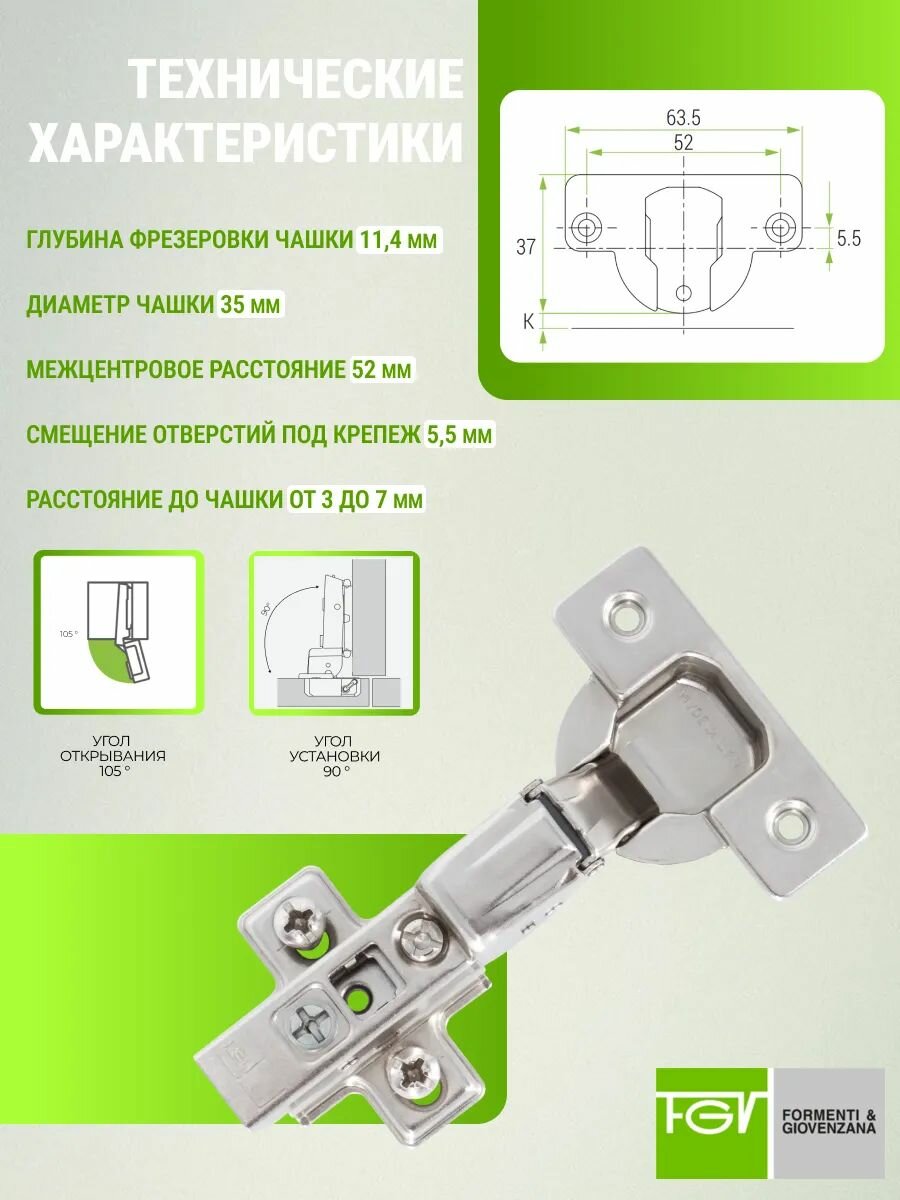 ТЕХНИЧЕСКИЕ ХАРАКТЕРИСТИКИ

63.5
52
37
5.5
K

ГЛУБИНА ФРЕЗЕРОВКИ ЧАШКИ 11,4 мм

ДИАМЕТР ЧАШКИ 35 мм

МЕЖЦЕНТРОВОЕ РАССТОЯНИЕ 52 мм

СМЕЩЕНИЕ ОТВЕРСТИЙ ПОД КРЕПЕЖ 5,5 мм

РАССТОЯНИЕ ДО ЧАШКИ ОТ 3 ДО 7 мм

105 °

90°

УГОЛ ОТКРЫВАНИЯ 105 °

УГОЛ УСТАНОВКИ 90 °

FGV

FORMENTI & GIOVENZANA