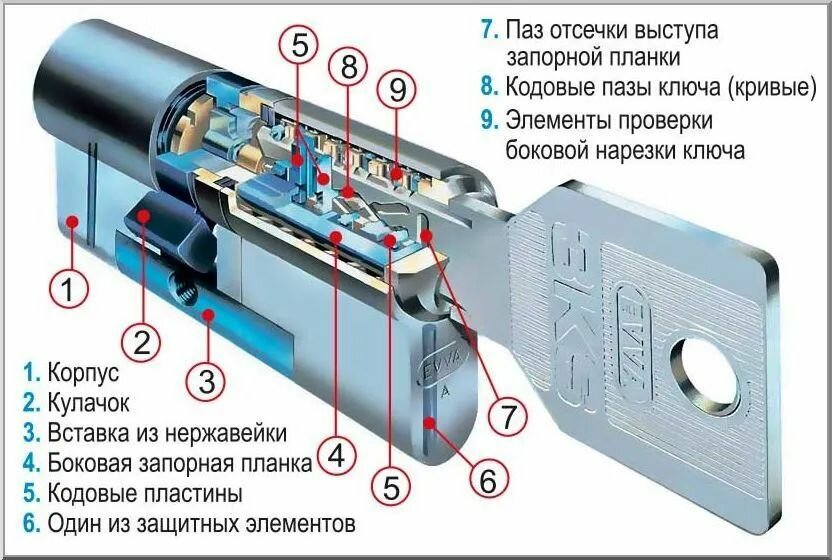 7. Паз отсечки выступа запорной планки
8. Кодовые пазы ключа (кривые)
9. Элементы проверки боковой нарезки ключа

5
8
9
1
2
3
4
5
6
7

EVVA
A
3KS
EVVA

1. Корпус
2. Кулачок
3. Вставка из нержавейки
4. Боковая запорная планка
5. Кодовые пластины
6. Один из защитных элементов