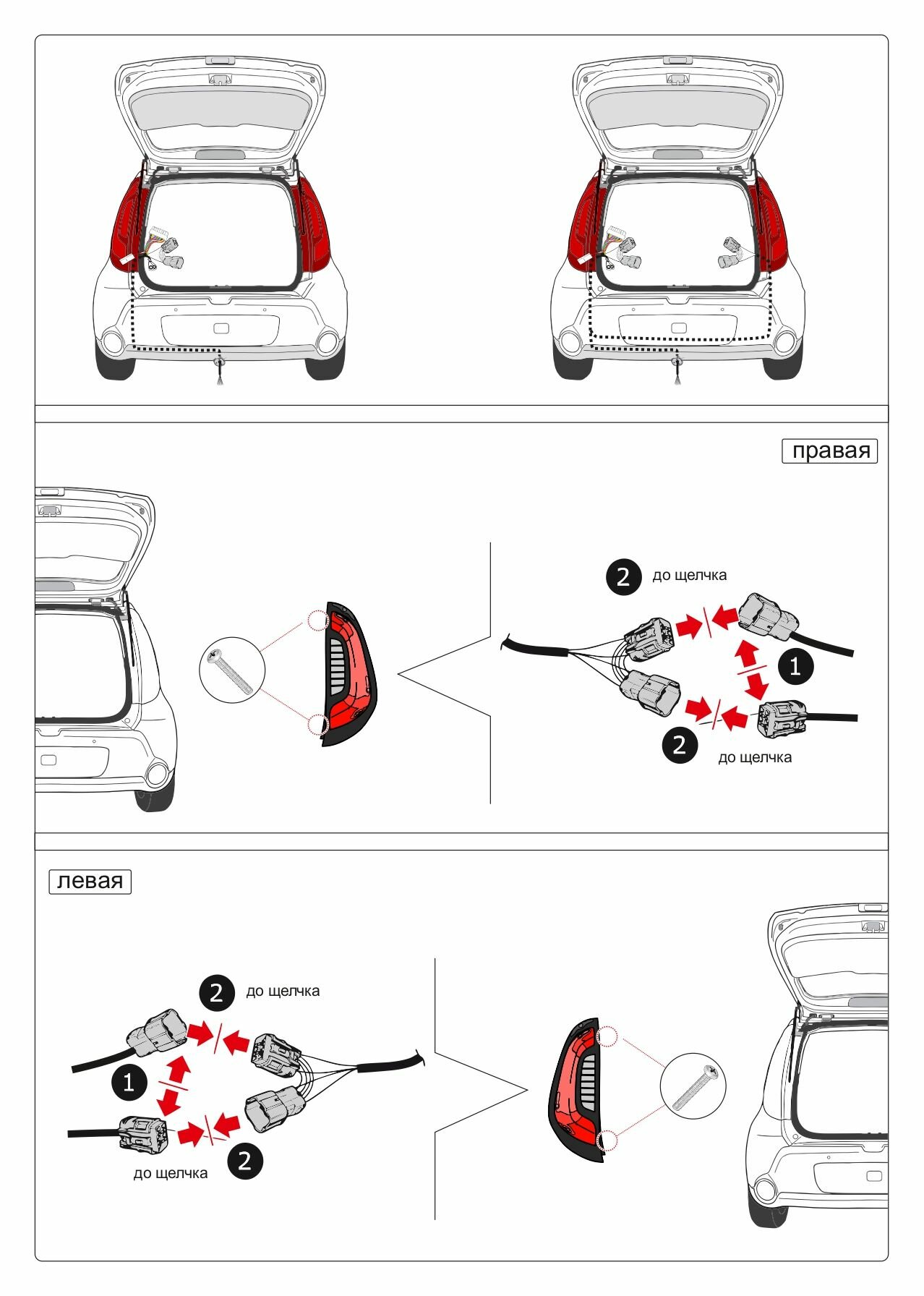 правая

2 до щелчка

1

2 до щелчка

левая

2 до щелчка

1

до щелчка 2