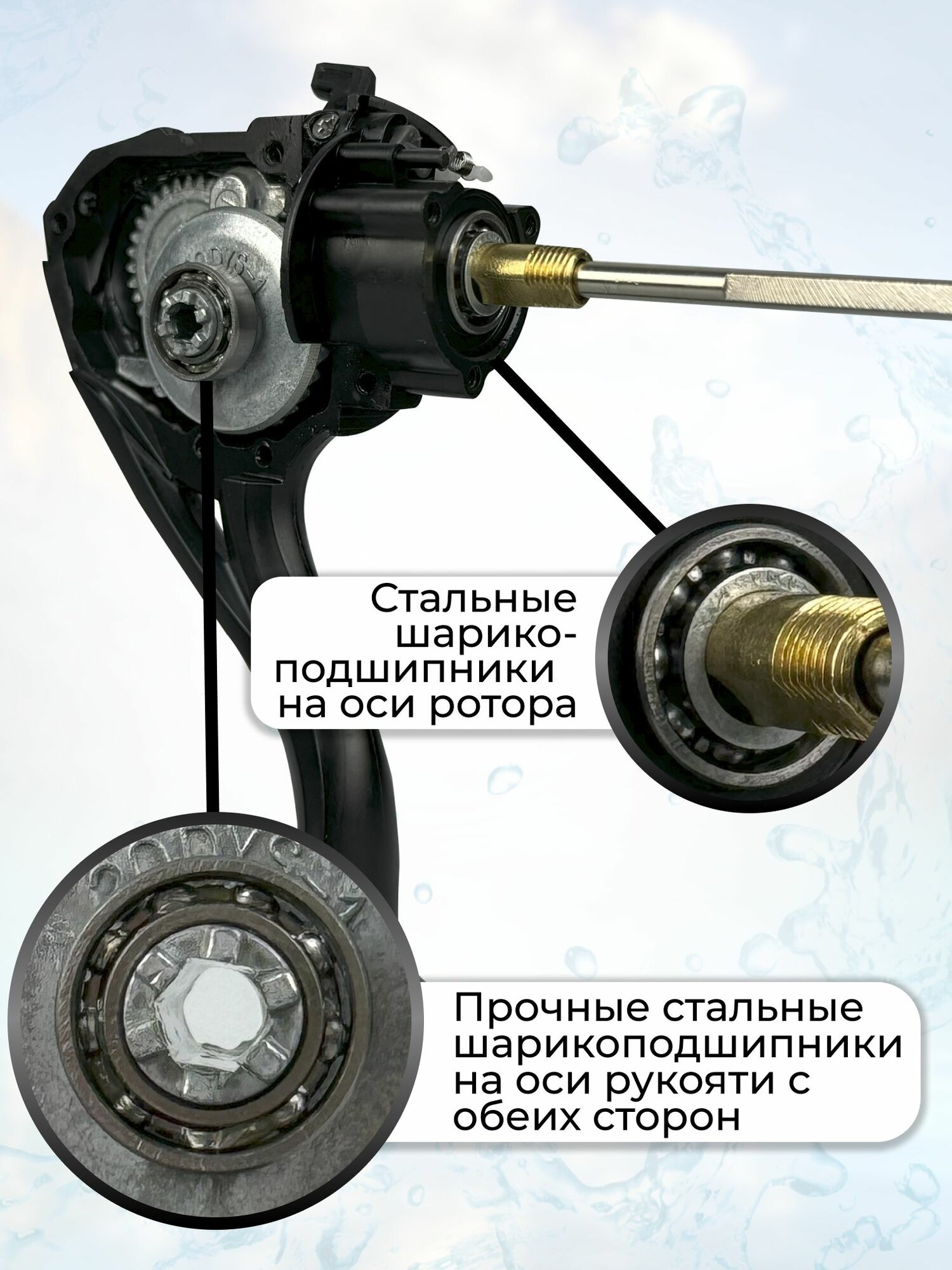 Стальные шарико-подшипники на оси ротора

Прочные стальные шарикоподшипники на оси рукояти с обеих сторон