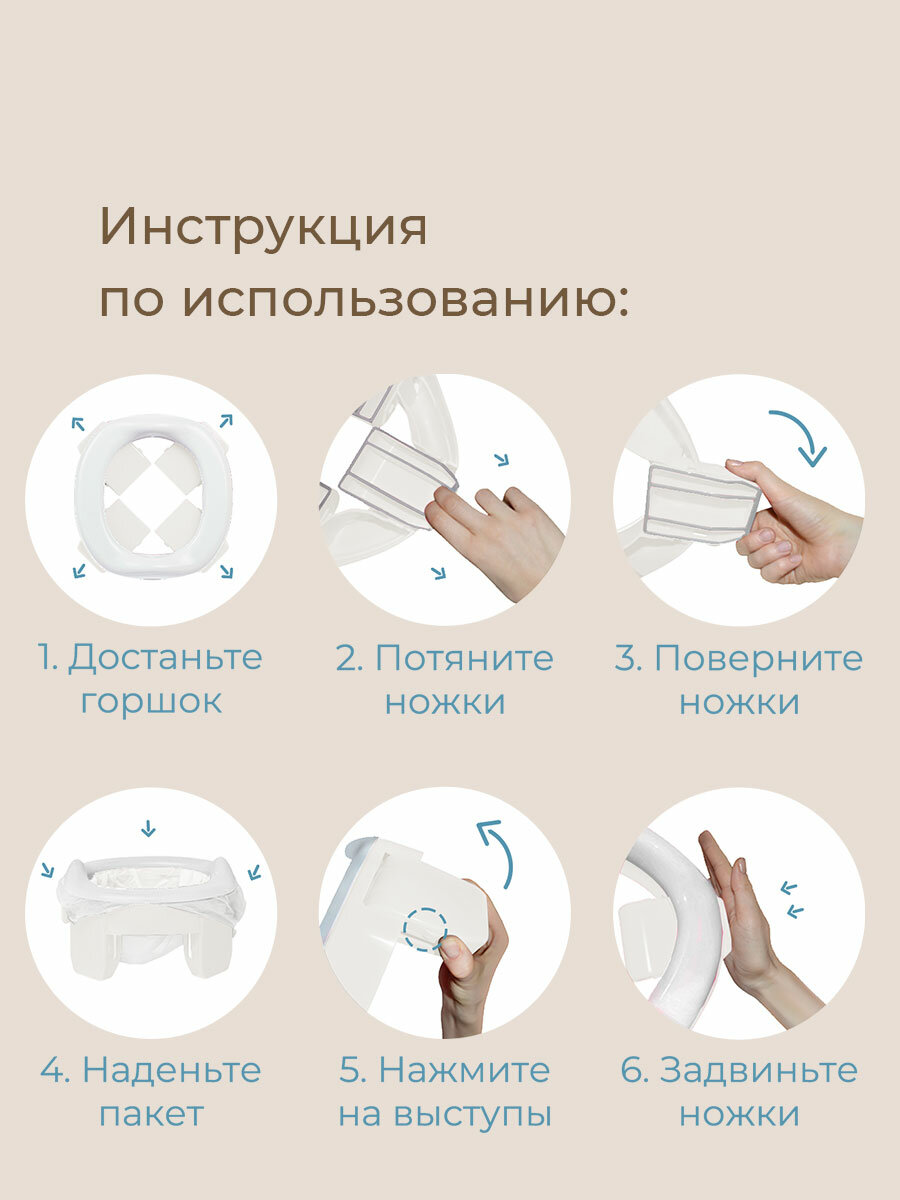 Инструкция
по использованию:

1. Достаньте горшок

2. Потяните ножки

3. Поверните ножки

4. Наденьте пакет

5. Нажмите на выступы

6. Задвиньте ножки