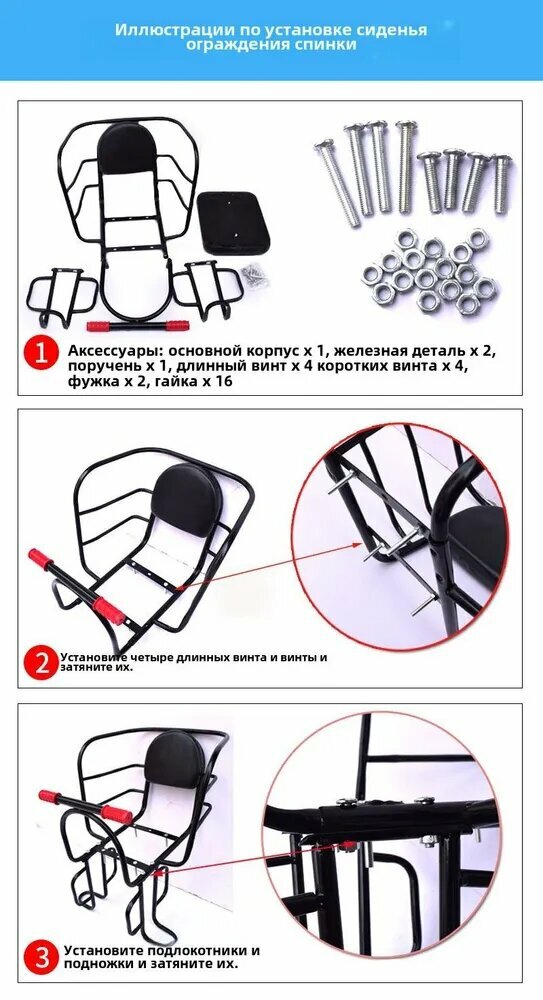 Иллюстрации по установке сиденья ограждения спинки

1 Аксессуары: основной корпус x 1, железная деталь x 2, поручень x 1, длинный винт x 4 коротких винта x 4, фужка x 2, гайка x 16

2 Установите четыре длинных винта и винты и затяните их.

3 Установите подлокотники и подножки и затяните их.