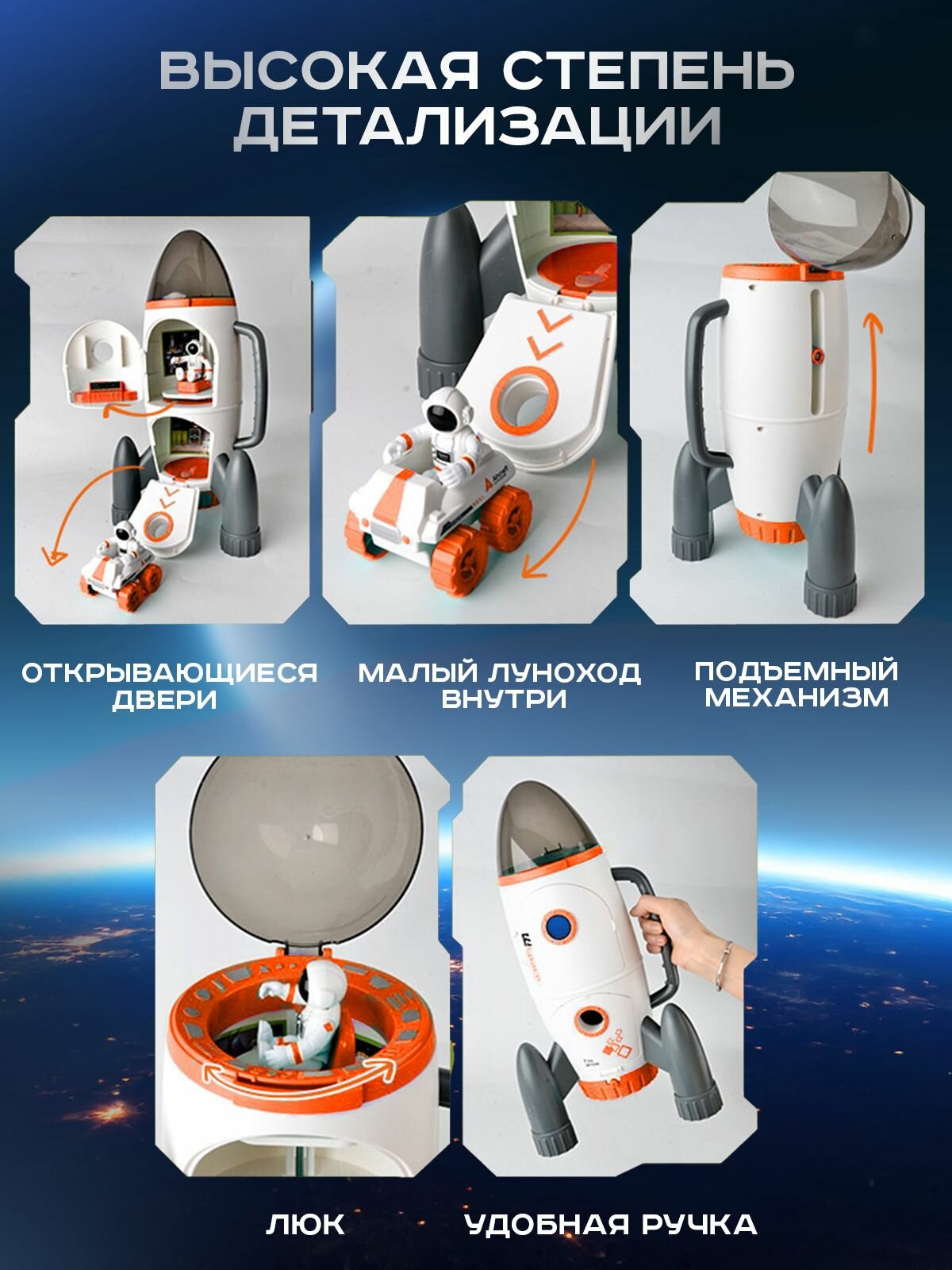 ВЫСОКАЯ СТЕПЕНЬ ДЕТАЛИЗАЦИИ

ОТКРЫВАЮЩИЕСЯ ДВЕРИ

МАЛЫЙ ЛУНОХОД ВНУТРИ

ПОДЪЕМНЫЙ МЕХАНИЗМ

ЛЮК

УДОБНАЯ РУЧКА