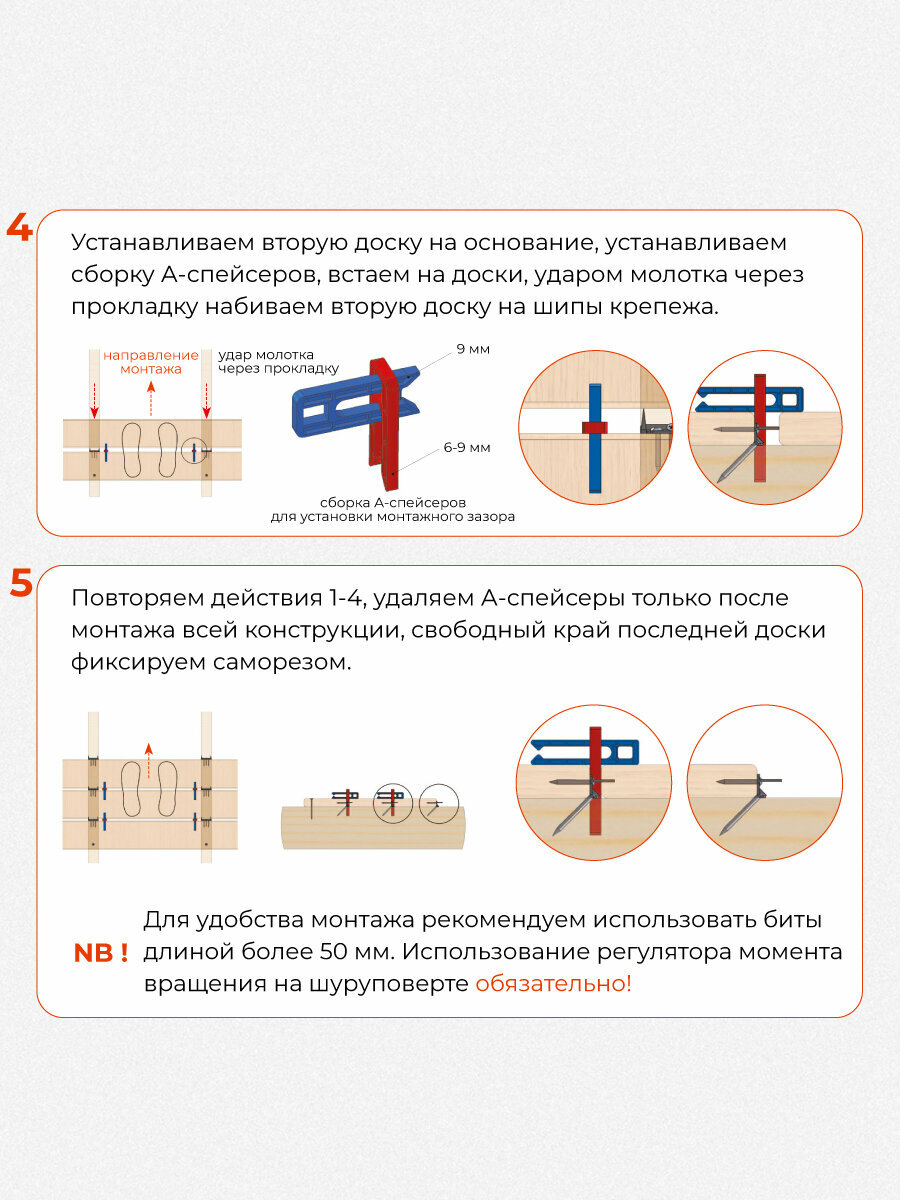 4

Устанавливаем вторую доску на основание, устанавливаем сборку А-спейсеров, встаем на доски, ударом молотка через прокладку набиваем вторую доску на шипы крепежа.

направление монтажа

удар молотка через прокладку

9 мм

6-9 мм

сборка А-спейсеров для установки монтажного зазора

5

Повторяем действия 1-4, удаляем А-спейсеры только после монтажа всей конструкции, свободный край последней доски фиксируем саморезом.

NB !

Для удобства монтажа рекомендуем использовать биты длиной более 50 мм. Использование регулятора момента вращения на шуруповерте обязательно!