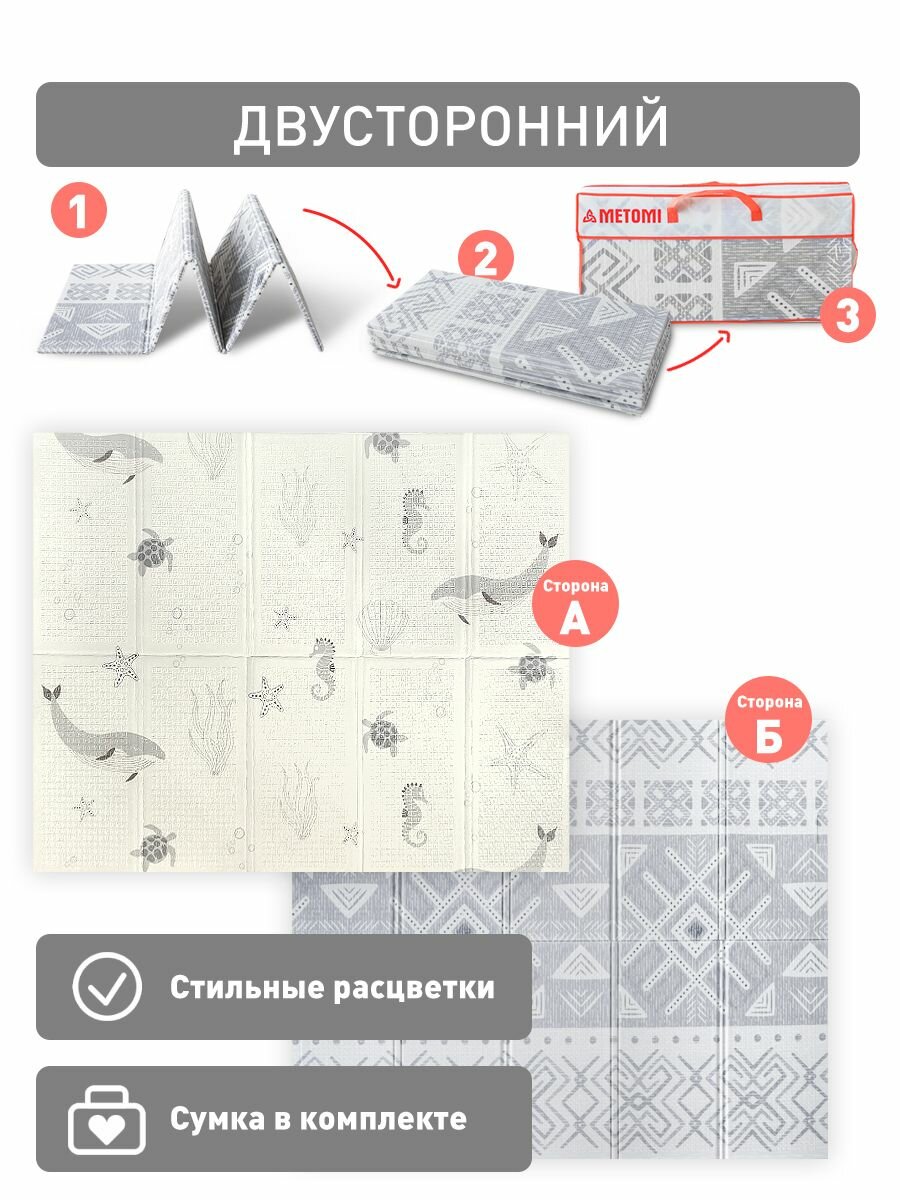 ДВУСТОРОННИЙ

1

2

METOMI

3

Сторона
А

Сторона
Б

Стильные расцветки

Сумка в комплекте