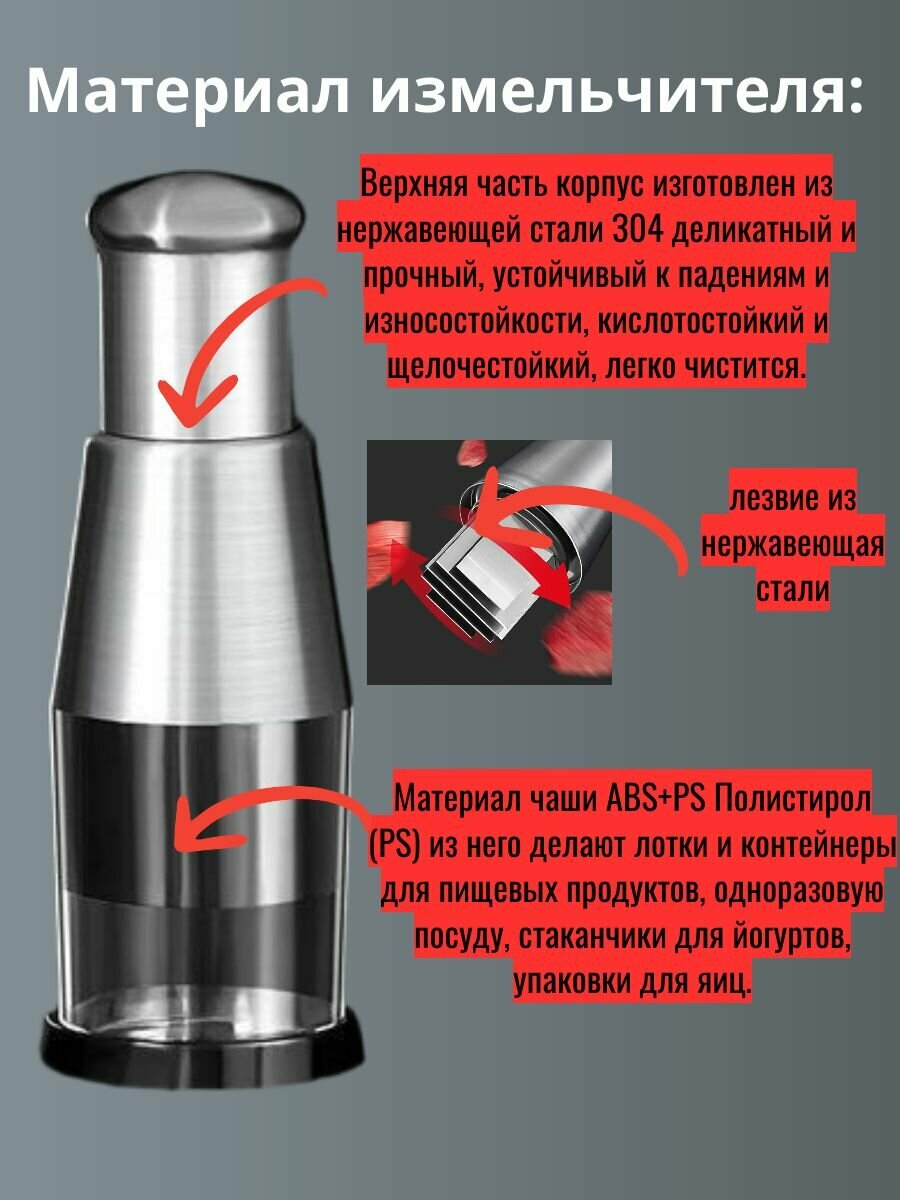 Материал измельчителя:

Верхняя часть корпус изготовлен из нержавеющей стали 304 деликатный и прочный, устойчивый к падениям и износостойкости, кислотостойкий и щелочестойкий, легко чистится.

лезвие из нержавеющая стали

Материал чаши ABS+PS Полистирол (PS) из него делают лотки и контейнеры для пищевых продуктов, одноразовую посуду, стаканчики для йогуртов, упаковки для яиц.