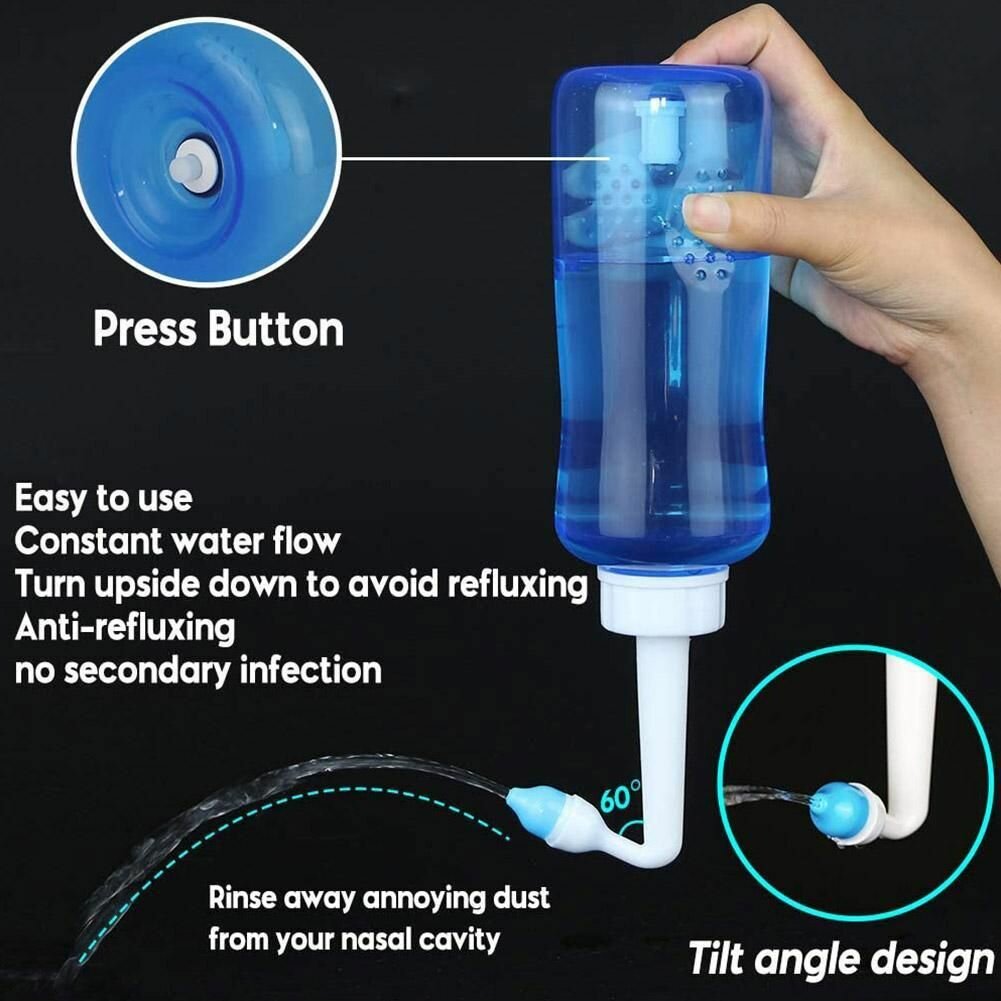 Press Button

Easy to use
Constant water flow
Turn upside down to avoid refluxing
Anti-refluxing
no secondary infection

60°

Rinse away annoying dust from your nasal cavity

Tilt angle design