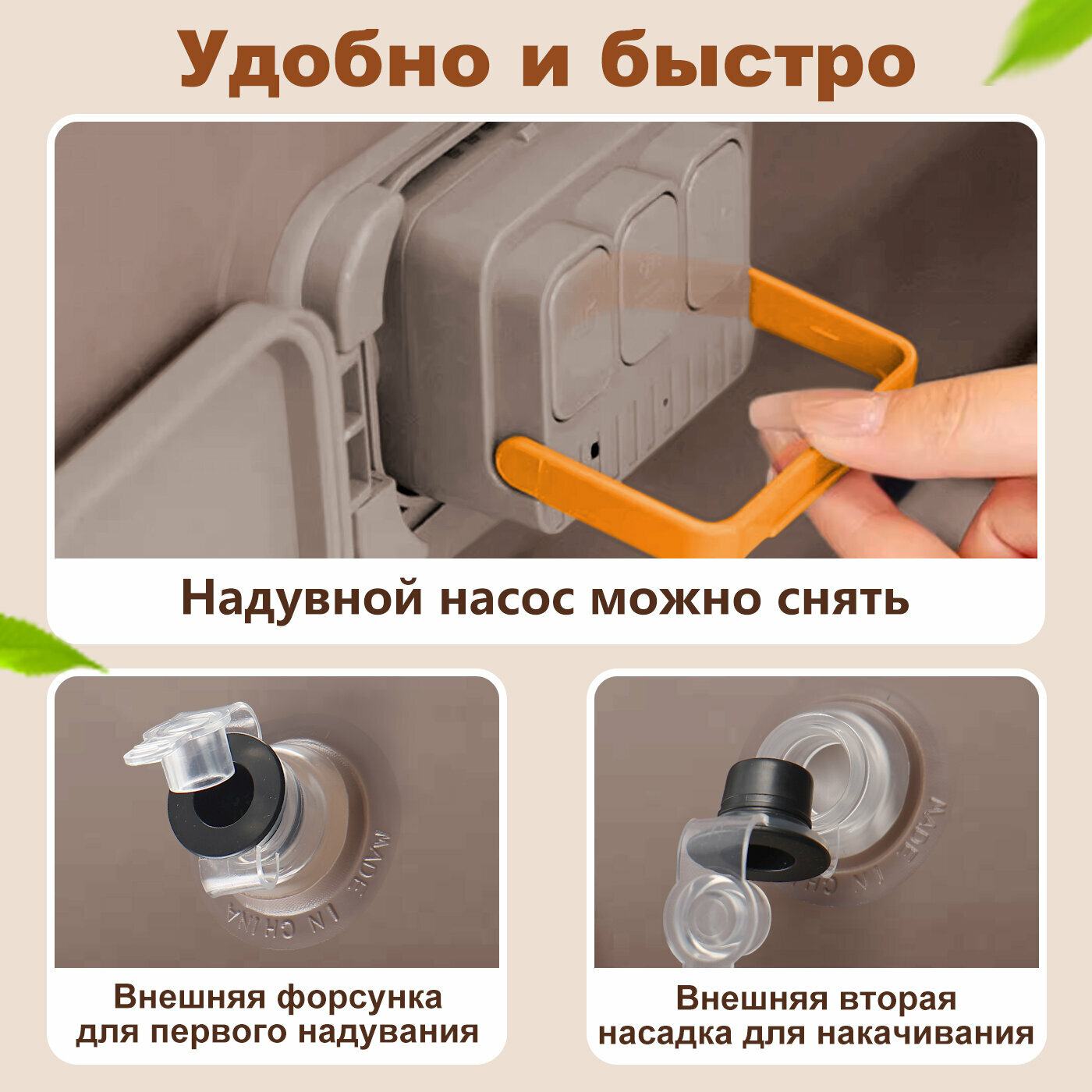 Удобно и быстро

Надувной насос можно снять

MADE IN CHINA

Внешняя форсунка для первого надувания

MADE IN CHINA

Внешняя вторая насадка для накачивания