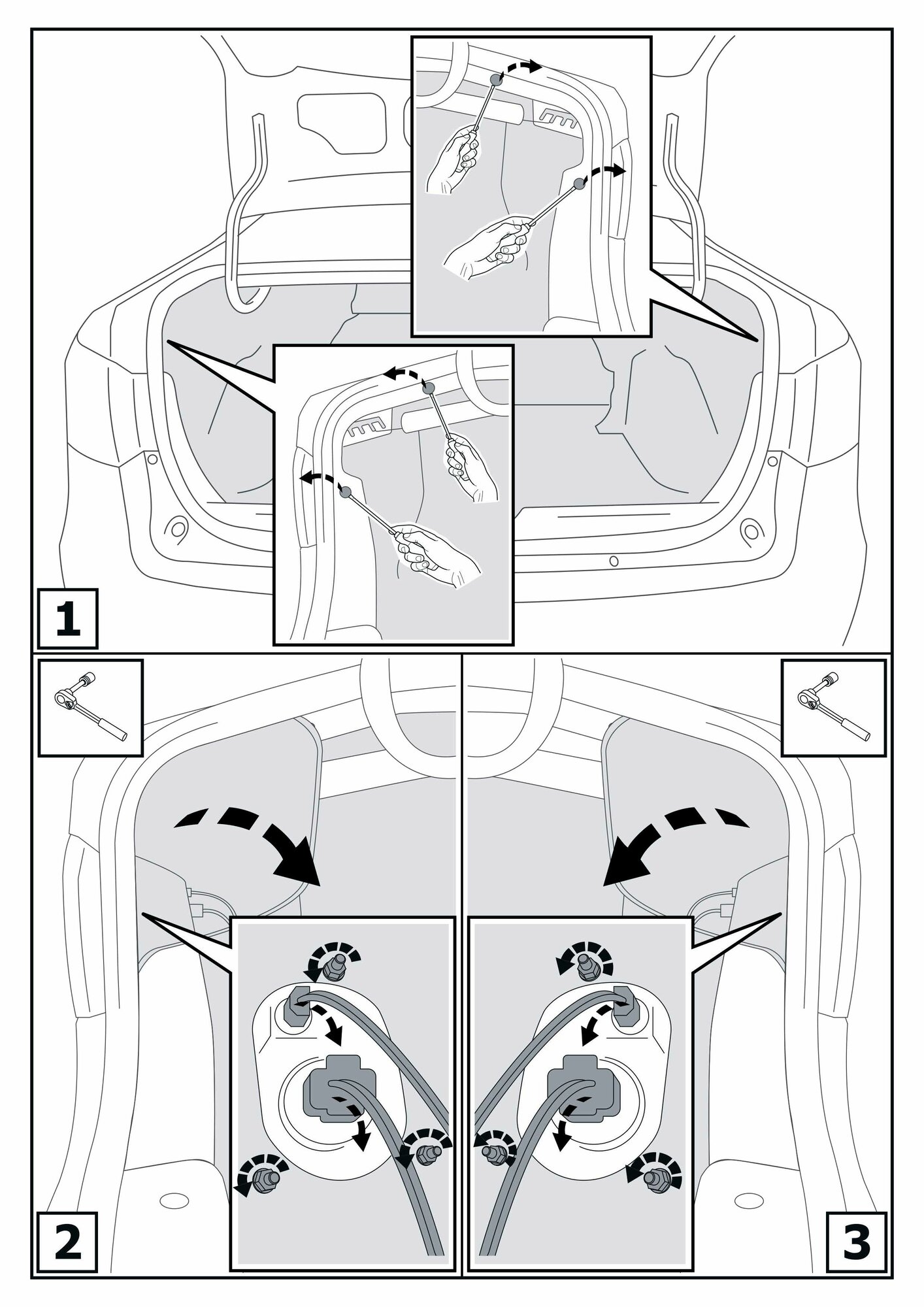 1

2

3