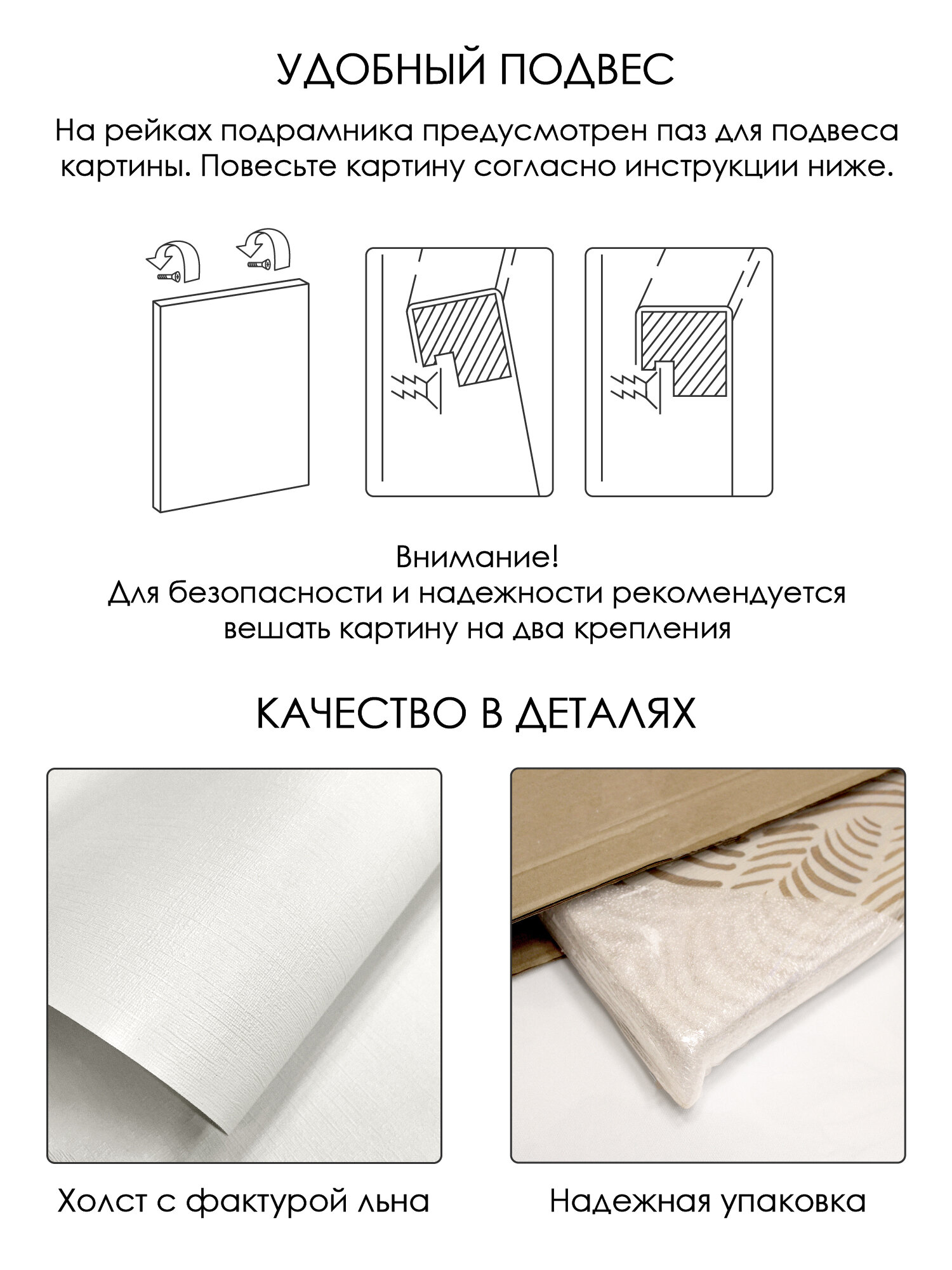 УДОБНЫЙ ПОДВЕС

На рейках подрамника предусмотрен паз для подвеса картины. Повесьте картину согласно инструкции ниже.

Внимание!
Для безопасности и надежности рекомендуется вешать картину на два крепления

КАЧЕСТВО В ДЕТАЛЯХ

Холст с фактурой льна

Надежная упаковка