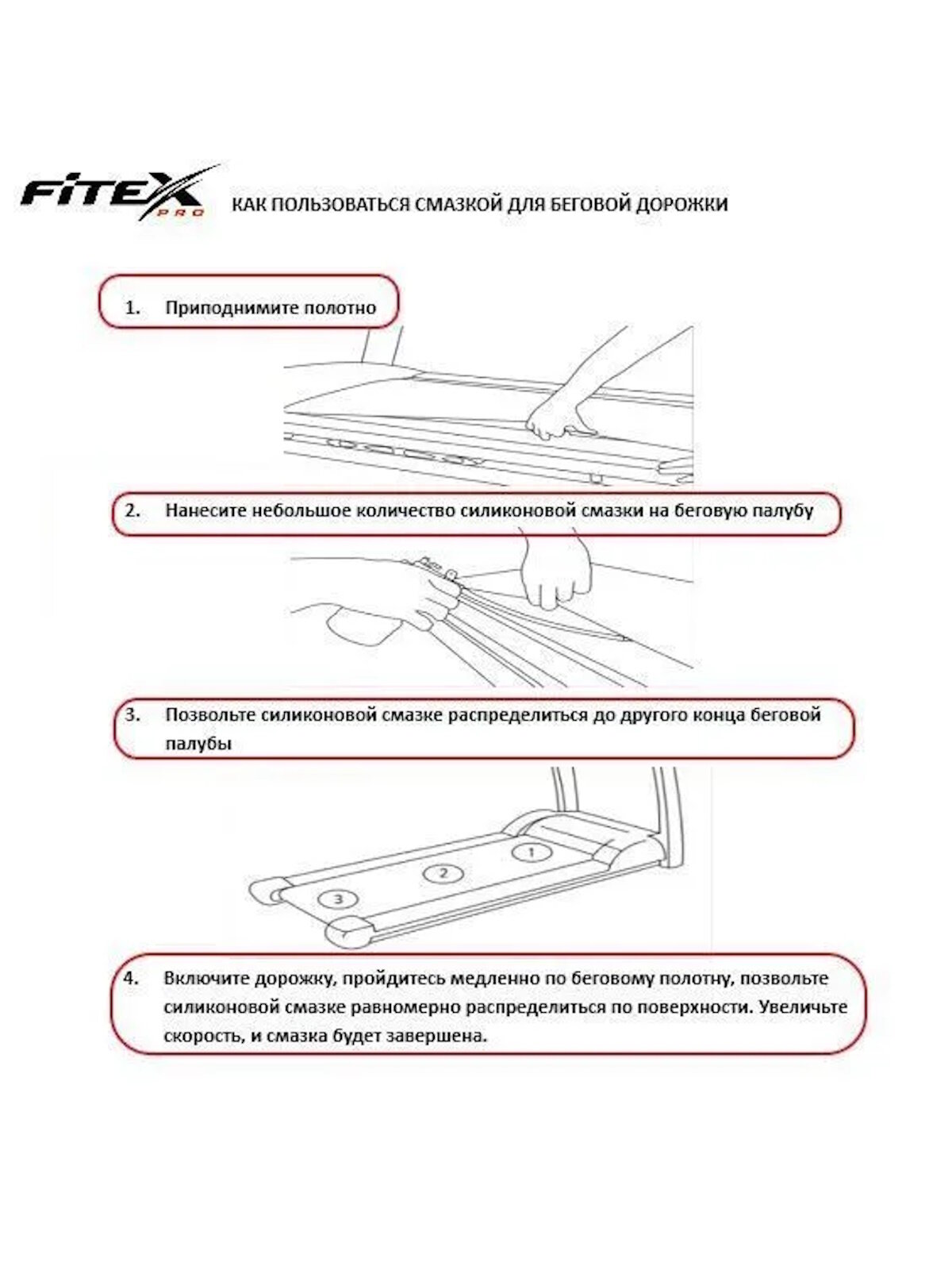 FITEX PRO

КАК ПОЛЬЗОВАТЬСЯ СМАЗКОЙ ДЛЯ БЕГОВОЙ ДОРОЖКИ

1. Приподнимите полотно

2. Нанесите небольшое количество силиконовой смазки на беговую палубу

3. Позвольте силиконовой смазке распределиться до другого конца беговой палубы

1
2
3

4. Включите дорожку, пройдитесь медленно по беговому полотну, позвольте силиконовой смазке равномерно распределиться по поверхности. Увеличьте скорость, и смазка будет завершена.