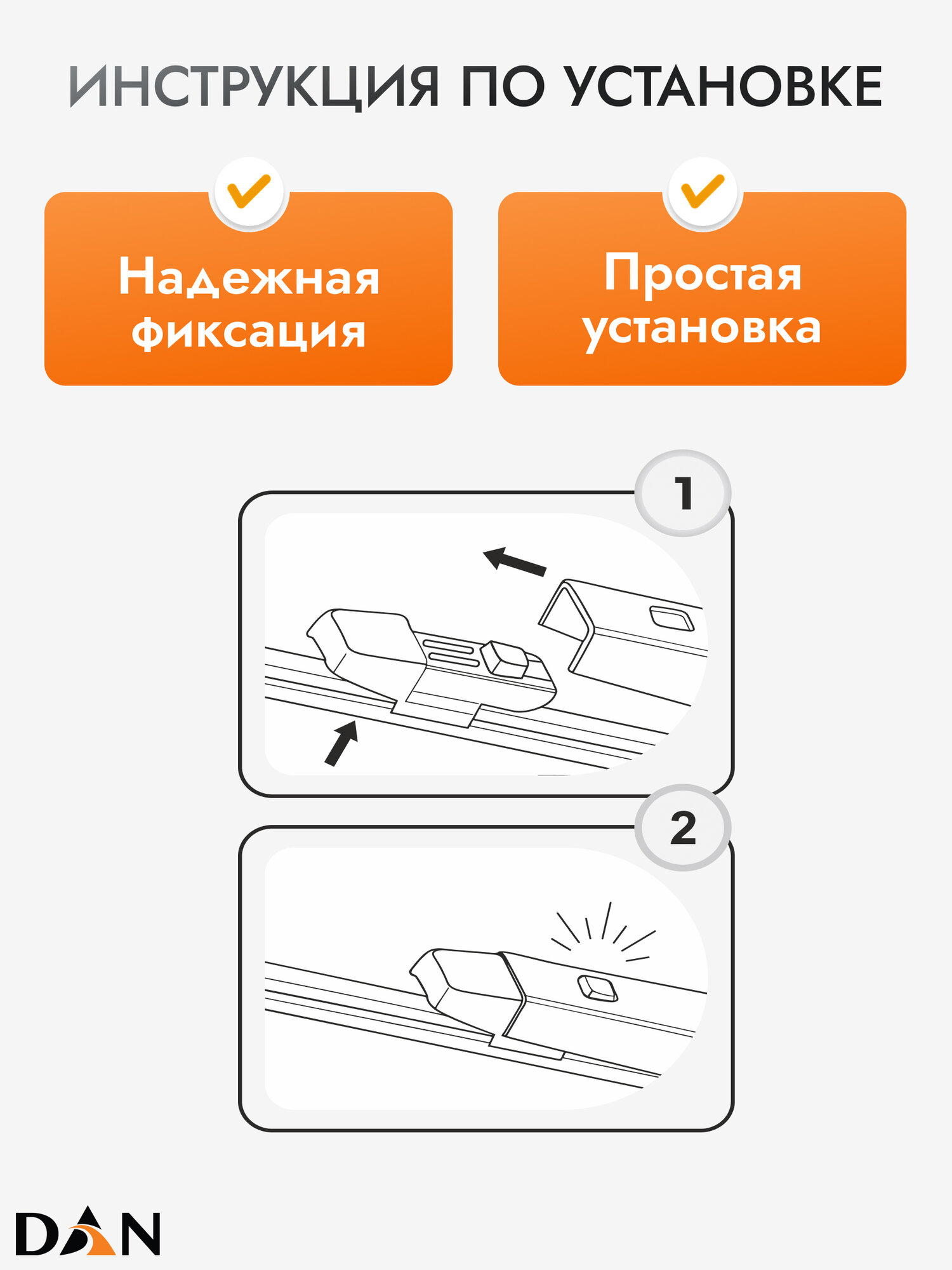 ИНСТРУКЦИЯ ПО УСТАНОВКЕ

Надежная фиксация

Простая установка

1

2

DAN