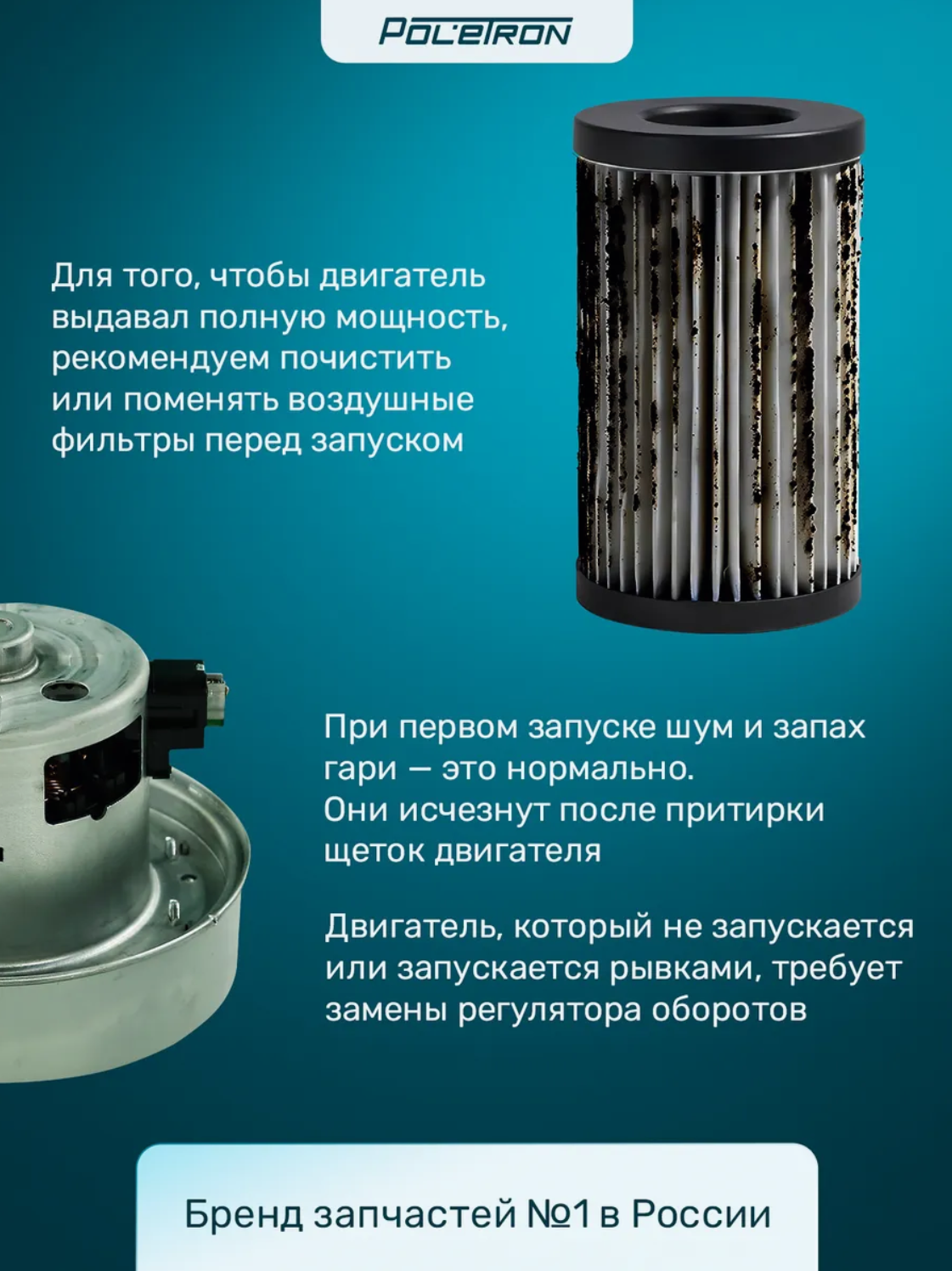 POLETRON

Для того, чтобы двигатель выдавал полную мощность, рекомендуем почистить или поменять воздушные фильтры перед запуском

При первом запуске шум и запах гари — это нормально. Они исчезнут после притирки щеток двигателя

Двигатель, который не запускается или запускается рывками, требует замены регулятора оборотов

Бренд запчастей №1 в России