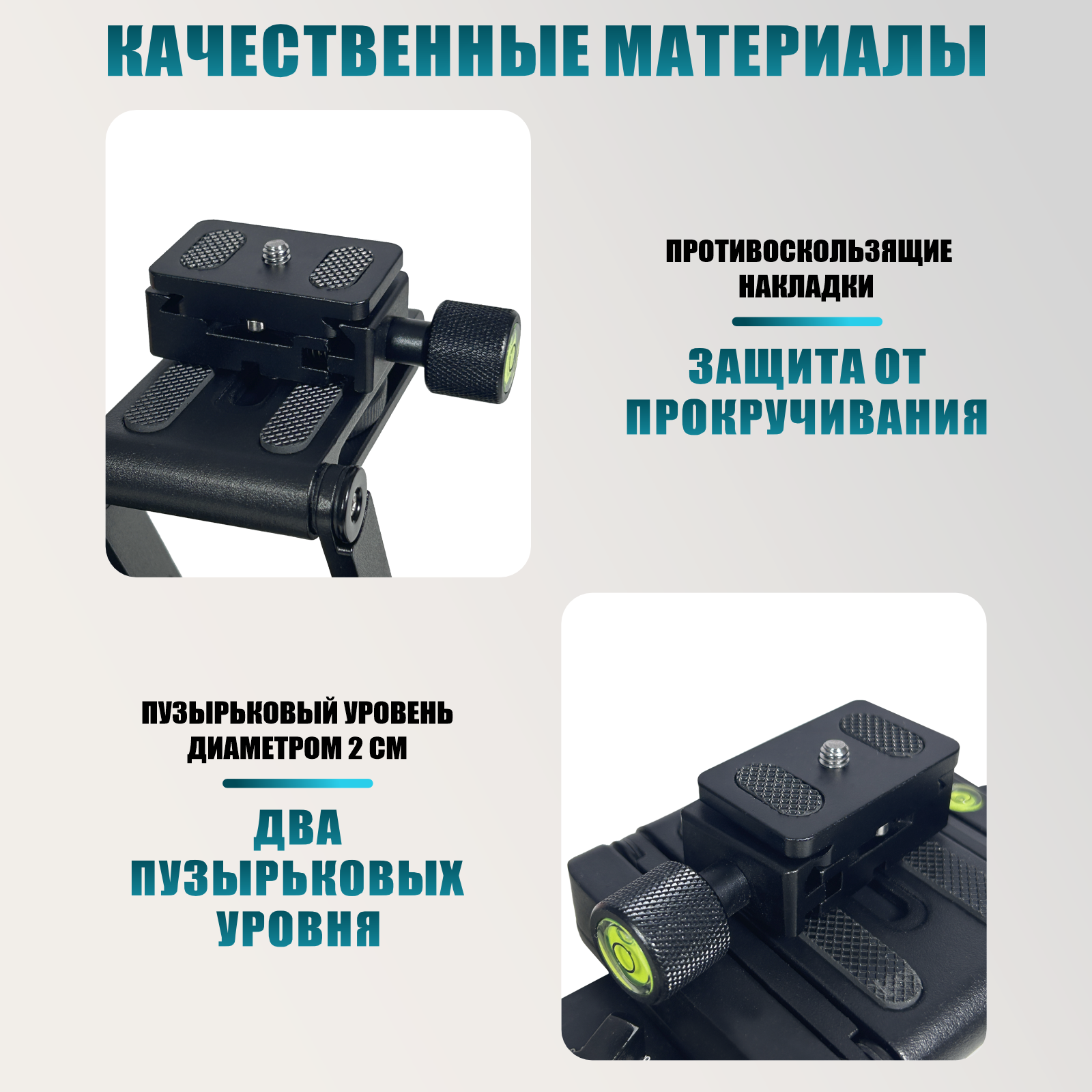 КАЧЕСТВЕННЫЕ МАТЕРИАЛЫ

ПРОТИВОСКОЛЬЗЯЩИЕ НАКЛАДКИ

ЗАЩИТА ОТ ПРОКРУЧИВАНИЯ

ПУЗЫРЬКОВЫЙ УРОВЕНЬ ДИАМЕТРОМ 2 СМ

ДВА ПУЗЫРЬКОВЫХ УРОВНЯ