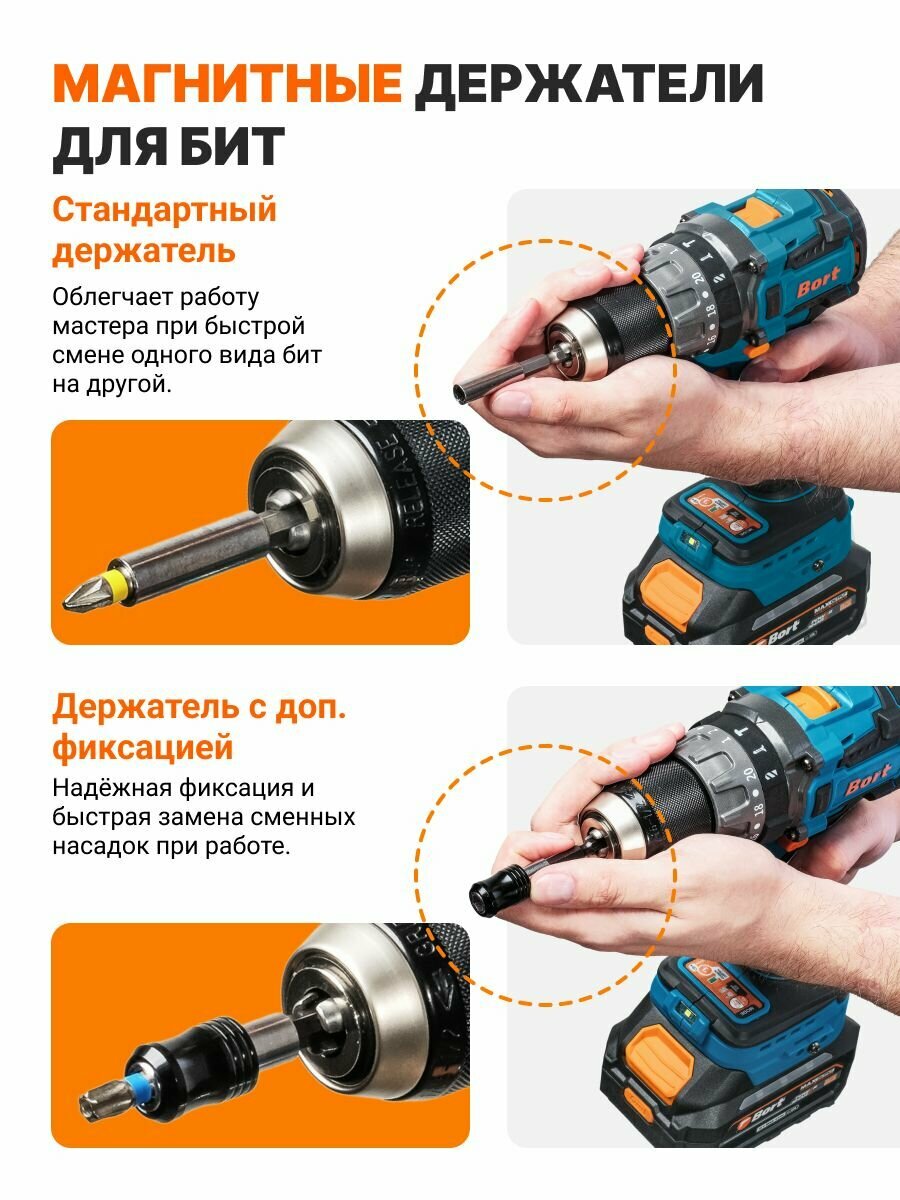 МАГНИТНЫЕ ДЕРЖАТЕЛИ ДЛЯ БИТ

Стандартный держатель

Облегчает работу мастера при быстрой смене одного вида бит на другой.

RELEASE

Bort

20

18

Bort

Держатель с доп. фиксацией

Надёжная фиксация и быстрая замена сменных насадок при работе.

Bort

20

18

Bort