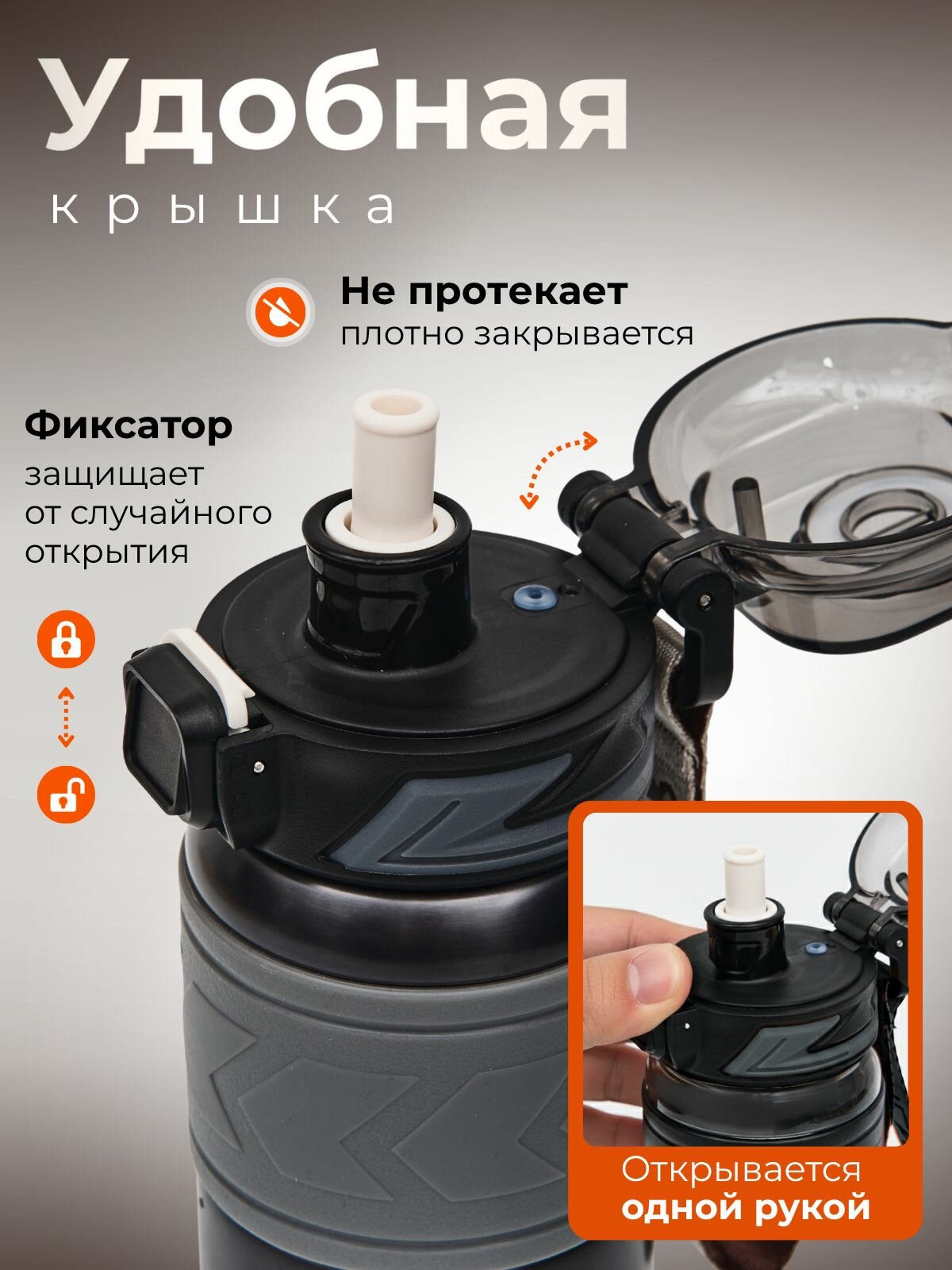 Удобная
крышка

Не протекает
плотно закрывается

Фиксатор
защищает от случайного открытия

Открывается
одной рукой