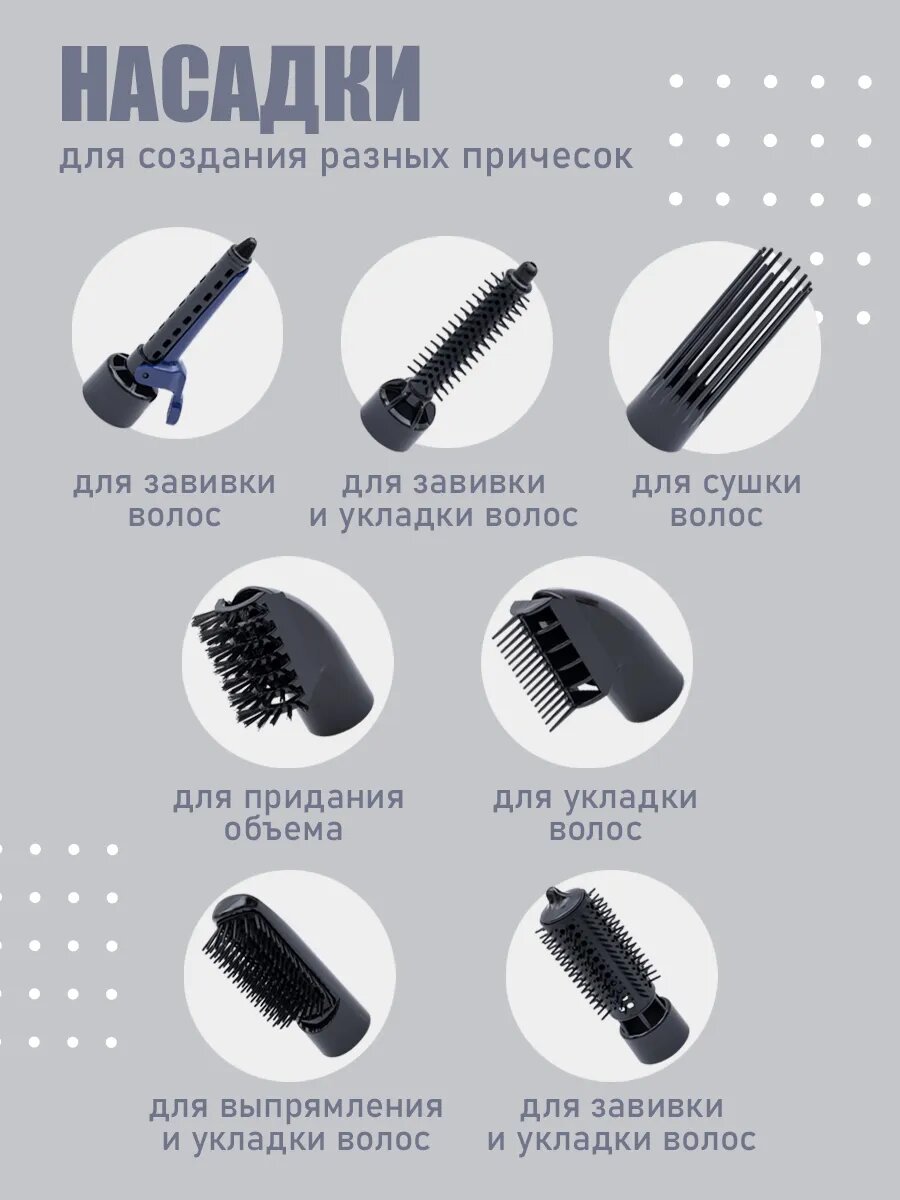 НАСАДКИ
для создания разных причесок

для завивки волос

для завивки и укладки волос

для сушки волос

для придания объема

для укладки волос

для выпрямления и укладки волос

для завивки и укладки волос