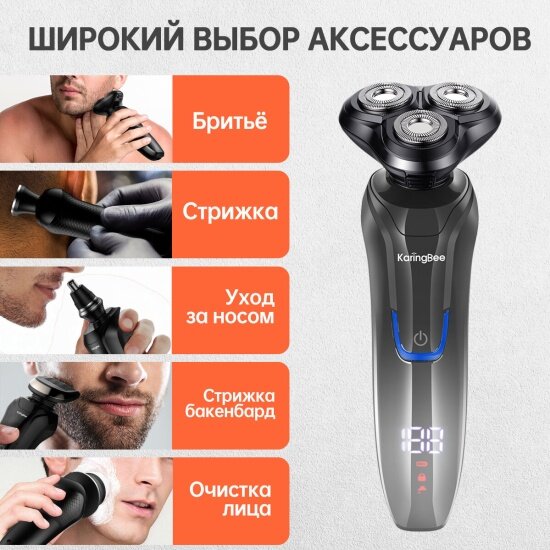 ШИРОКИЙ ВЫБОР АКСЕССУАРОВ

Бритьё

Стрижка

Уход за носом

Стрижка бакенбард

Очистка лица

KaringBee

188