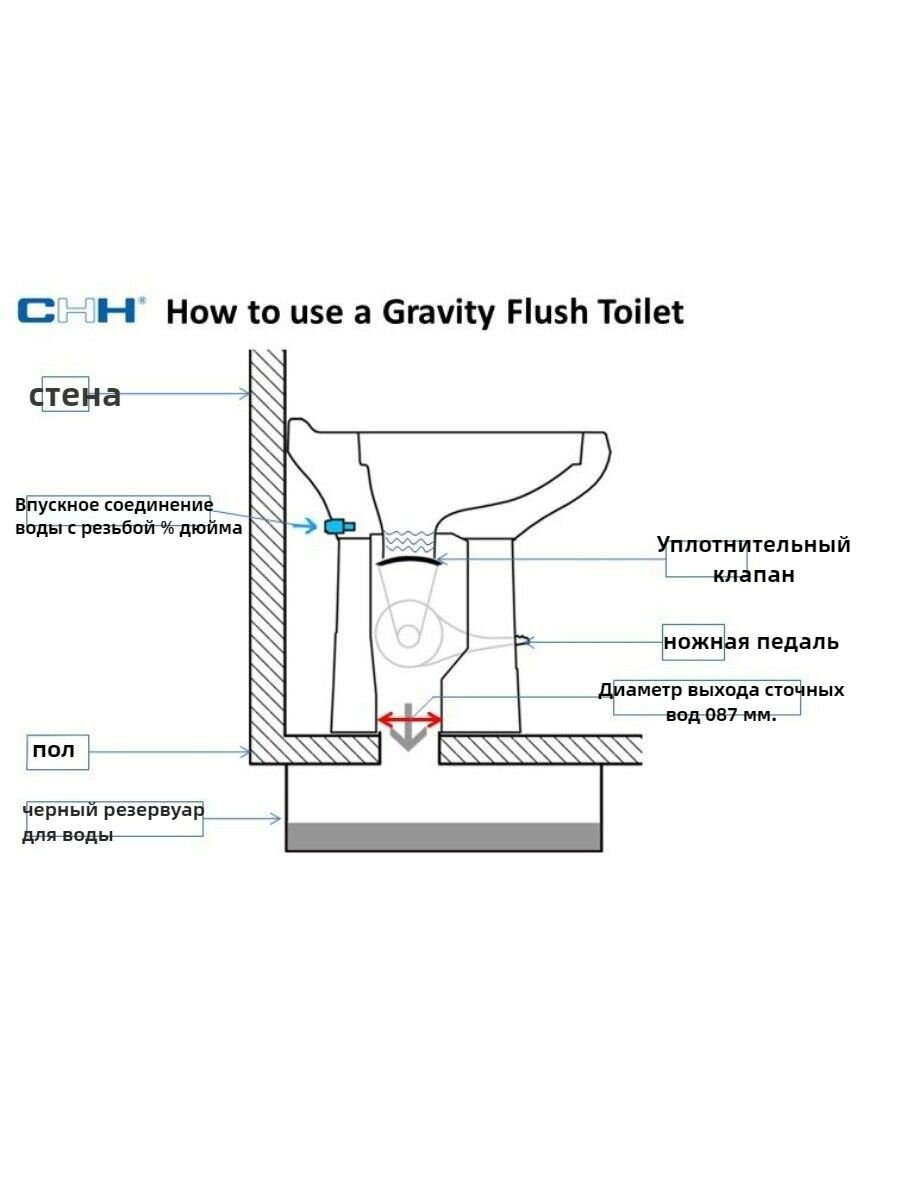 CHH® How to use a Gravity Flush Toilet

стена

Впускное соединение воды с резьбой % дюйма

Уплотнительный клапан

ножная педаль

Диаметр выхода сточных вод 087 мм.

пол

черный резервуар для воды