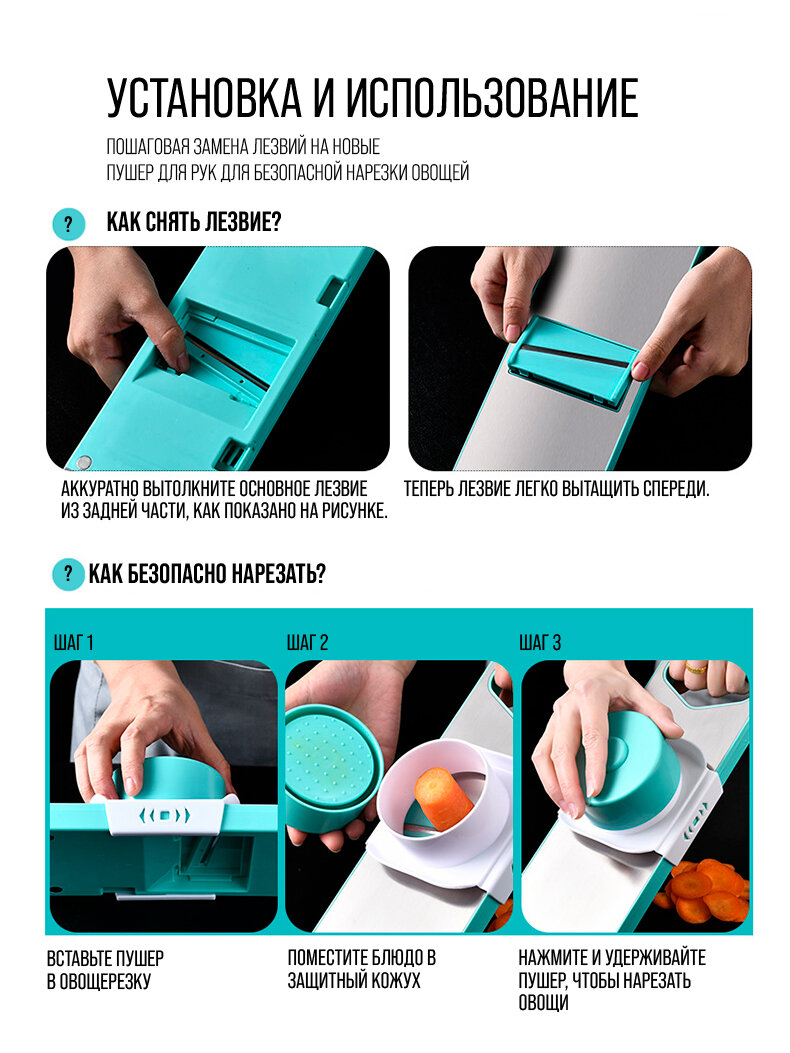 УСТАНОВКА И ИСПОЛЬЗОВАНИЕ

ПОШАГОВАЯ ЗАМЕНА ЛЕЗВИЙ НА НОВЫЕ
ПУШЕР ДЛЯ РУК ДЛЯ БЕЗОПАСНОЙ НАРЕЗКИ ОВОЩЕЙ

? КАК СНЯТЬ ЛЕЗВИЕ?

АККУРАТНО ВЫТОЛКНИТЕ ОСНОВНОЕ ЛЕЗВИЕ ИЗ ЗАДНЕЙ ЧАСТИ, КАК ПОКАЗАНО НА РИСУНКЕ.

ТЕПЕРЬ ЛЕЗВИЕ ЛЕГКО ВЫТАЩИТЬ СПЕРЕДИ.

? КАК БЕЗОПАСНО НАРЕЗАТЬ?

ШАГ 1

ШАГ 2

ШАГ 3

ВСТАВЬТЕ ПУШЕР В ОВОЩЕРЕЗКУ

ПОМЕСТИТЕ БЛЮДО В ЗАЩИТНЫЙ КОЖУХ

НАЖМИТЕ И УДЕРЖИВАЙТЕ ПУШЕР, ЧТОБЫ НАРЕЗАТЬ ОВОЩИ