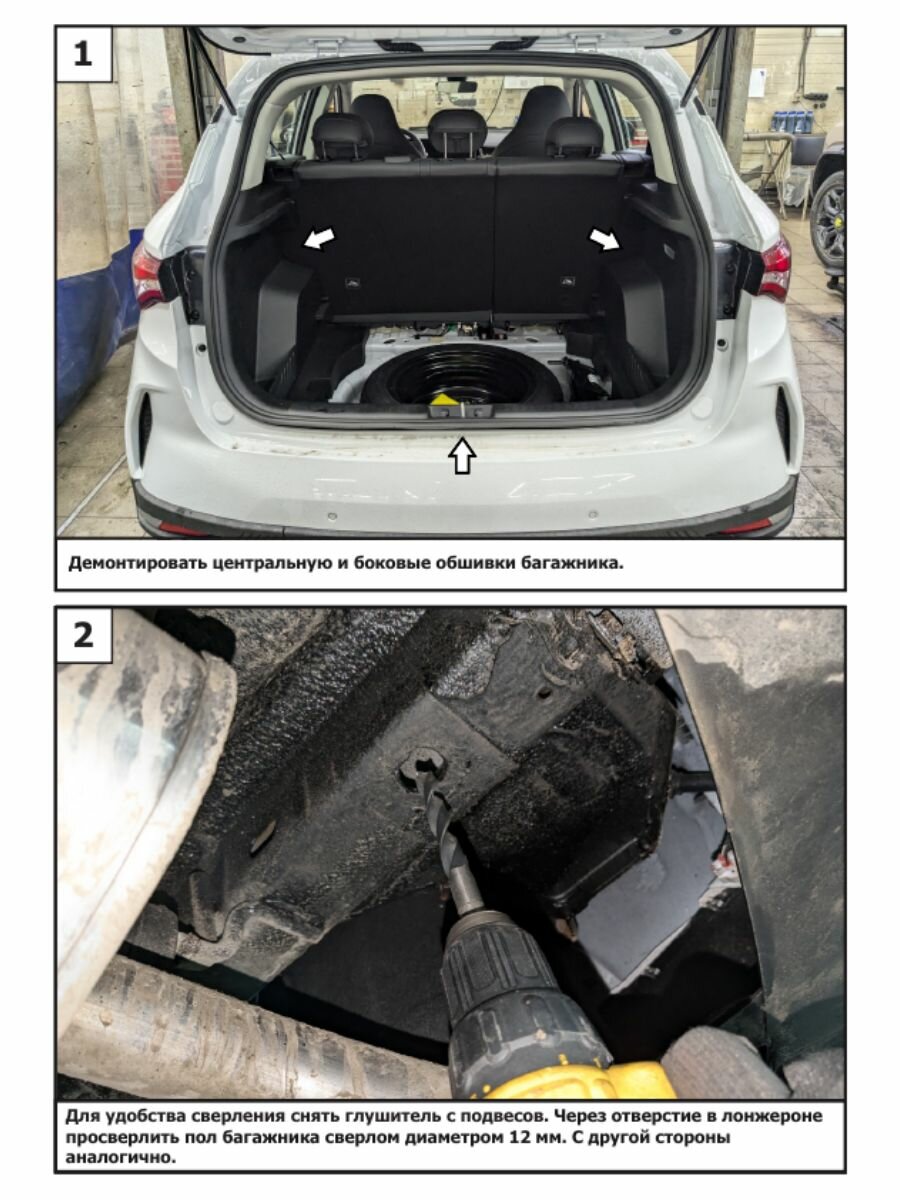 1

Демонтировать центральную и боковые обшивки багажника.

2

Для удобства сверления снять глушитель с подвесов. Через отверстие в лонжероне просверлить пол багажника сверлом диаметром 12 мм. С другой стороны аналогично.