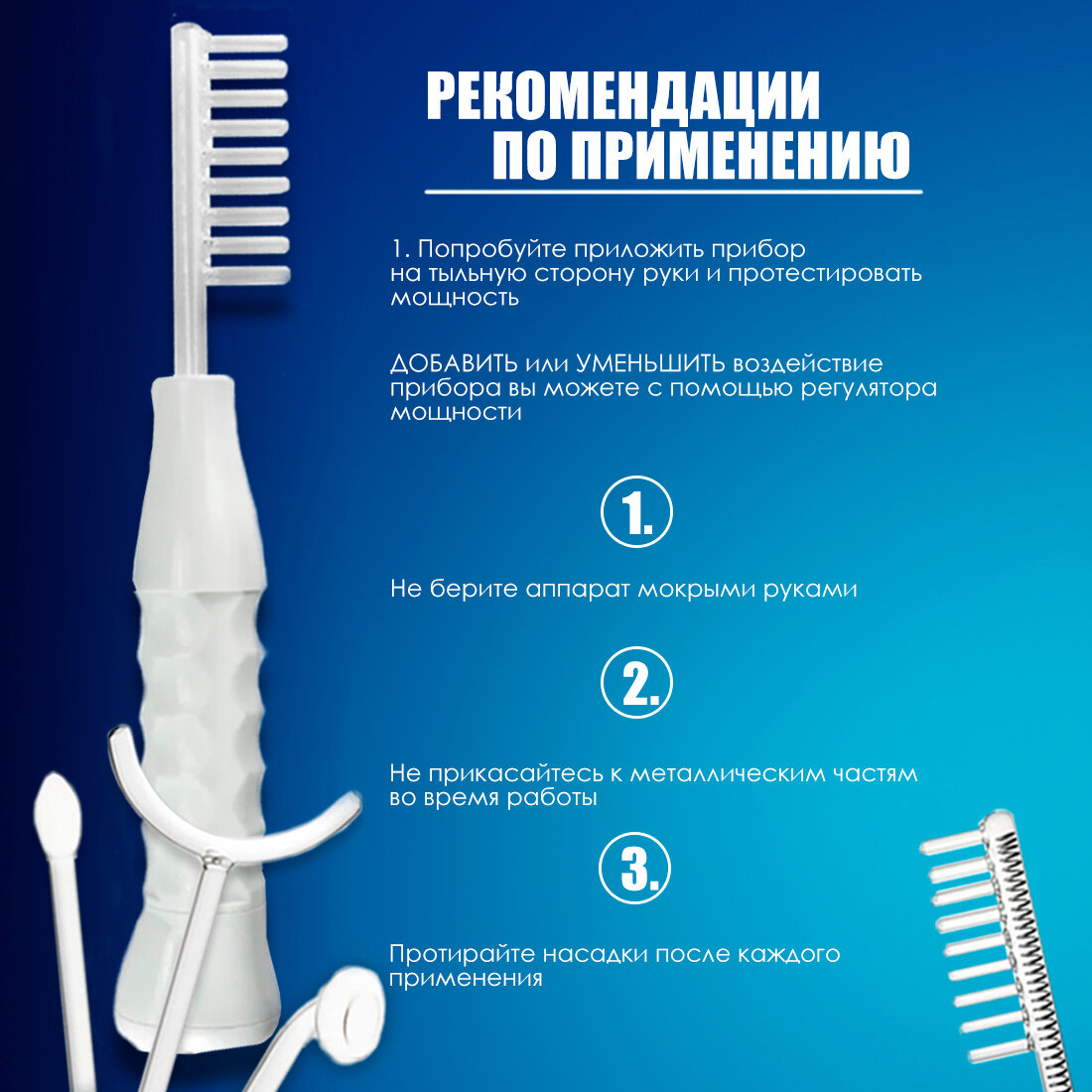 РЕКОМЕНДАЦИИ
ПО ПРИМЕНЕНИЮ

1. Попробуйте приложить прибор на тыльную сторону руки и протестировать мощность

ДОБАВИТЬ или УМЕНЬШИТЬ воздействие прибора вы можете с помощью регулятора мощности

1.

Не берите аппарат мокрыми руками

2.

Не прикасайтесь к металлическим частям во время работы

3.

Протирайте насадки после каждого применения