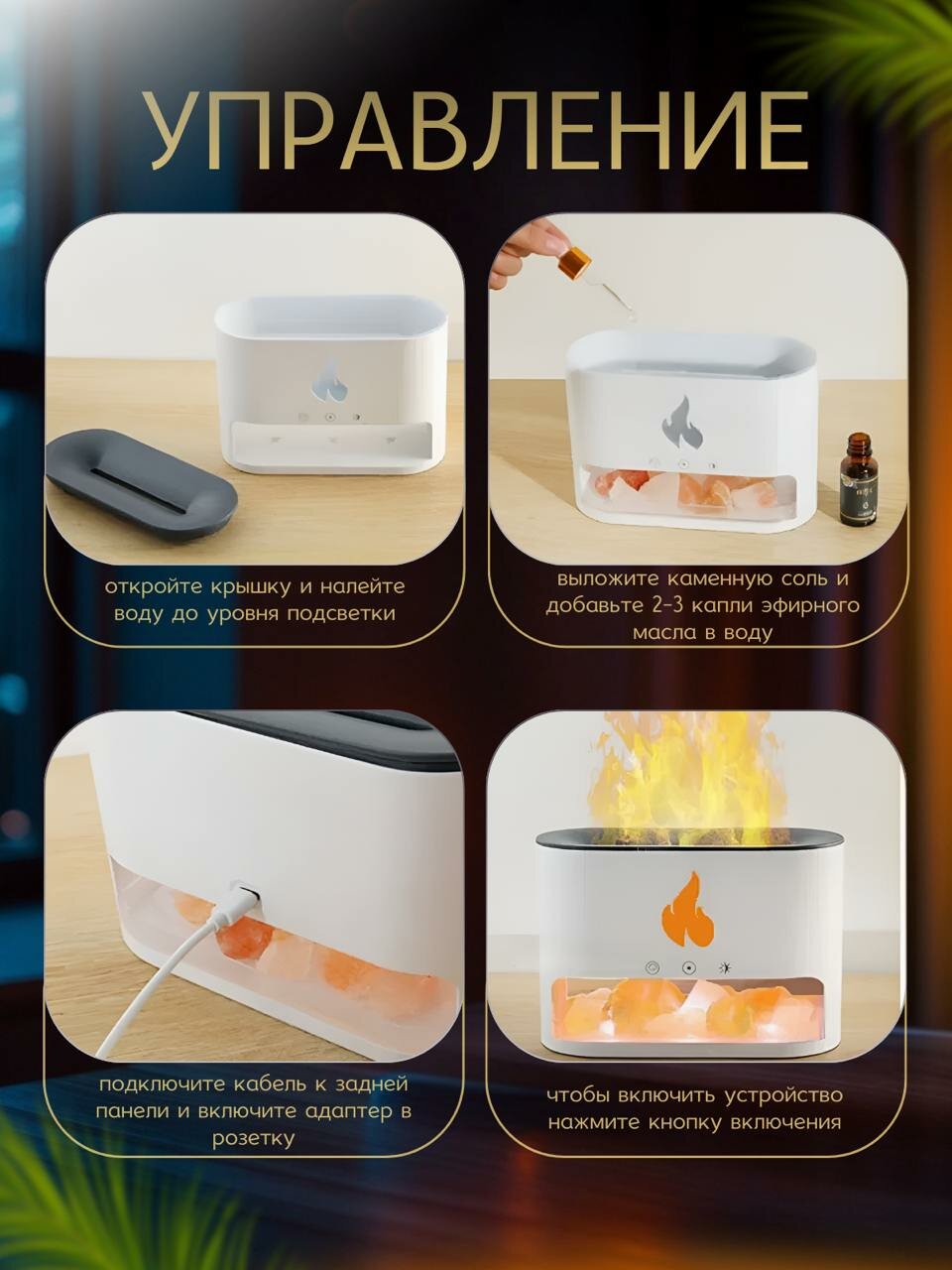 УПРАВЛЕНИЕ

откройте крышку и налейте воду до уровня подсветки

выложите каменную соль и добавьте 2-3 капли эфирного масла в воду

подключите кабель к задней панели и включите адаптер в розетку

чтобы включить устройство нажмите кнопку включения