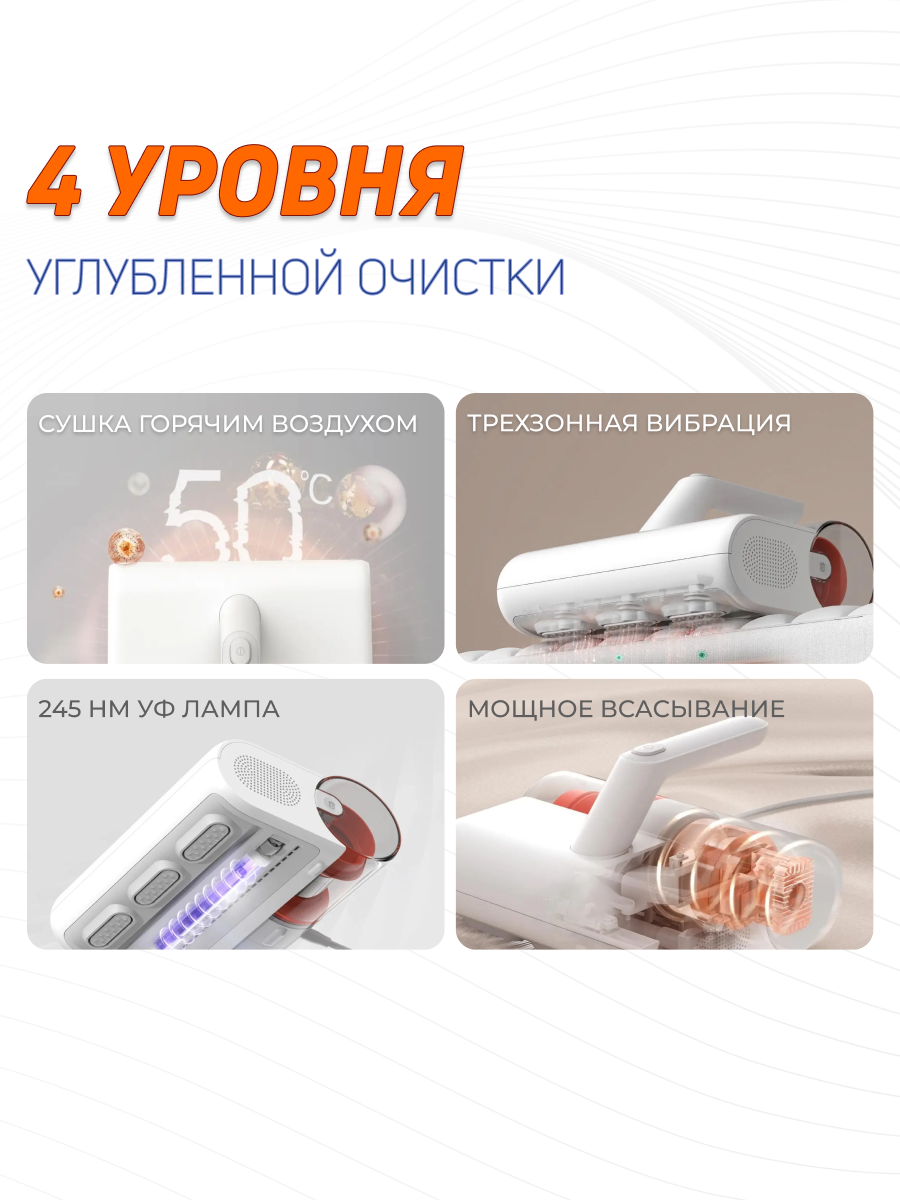 4 УРОВНЯ

УГЛУБЛЕННОЙ ОЧИСТКИ

СУШКА ГОРЯЧИМ ВОЗДУХОМ

50°C

ТРЕХЗОННАЯ ВИБРАЦИЯ

245 НМ УФ ЛАМПА

МОЩНОЕ ВСАСЫВАНИЕ