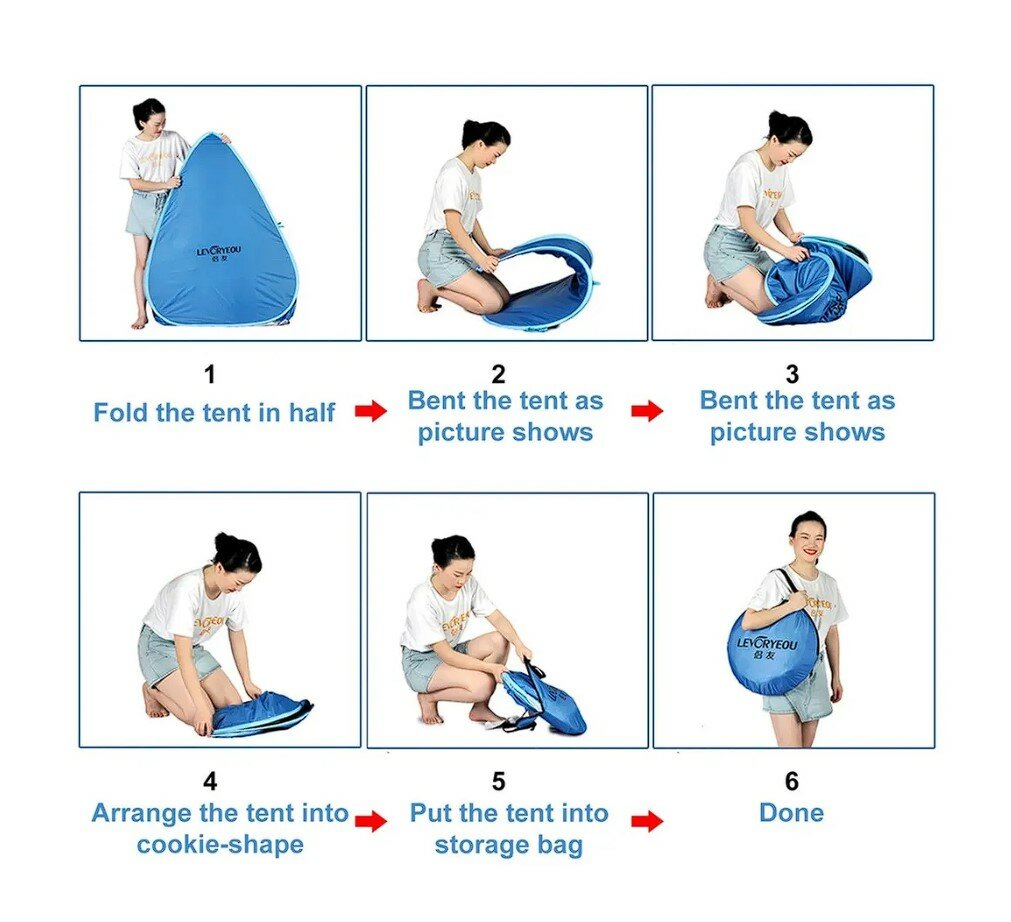 LEVORYEOU
侣友

1
Fold the tent in half

2
Bent the tent as picture shows

3
Bent the tent as picture shows

4
Arrange the tent into cookie-shape

5
Put the tent into storage bag

LEVORYEOU
侣友

6
Done