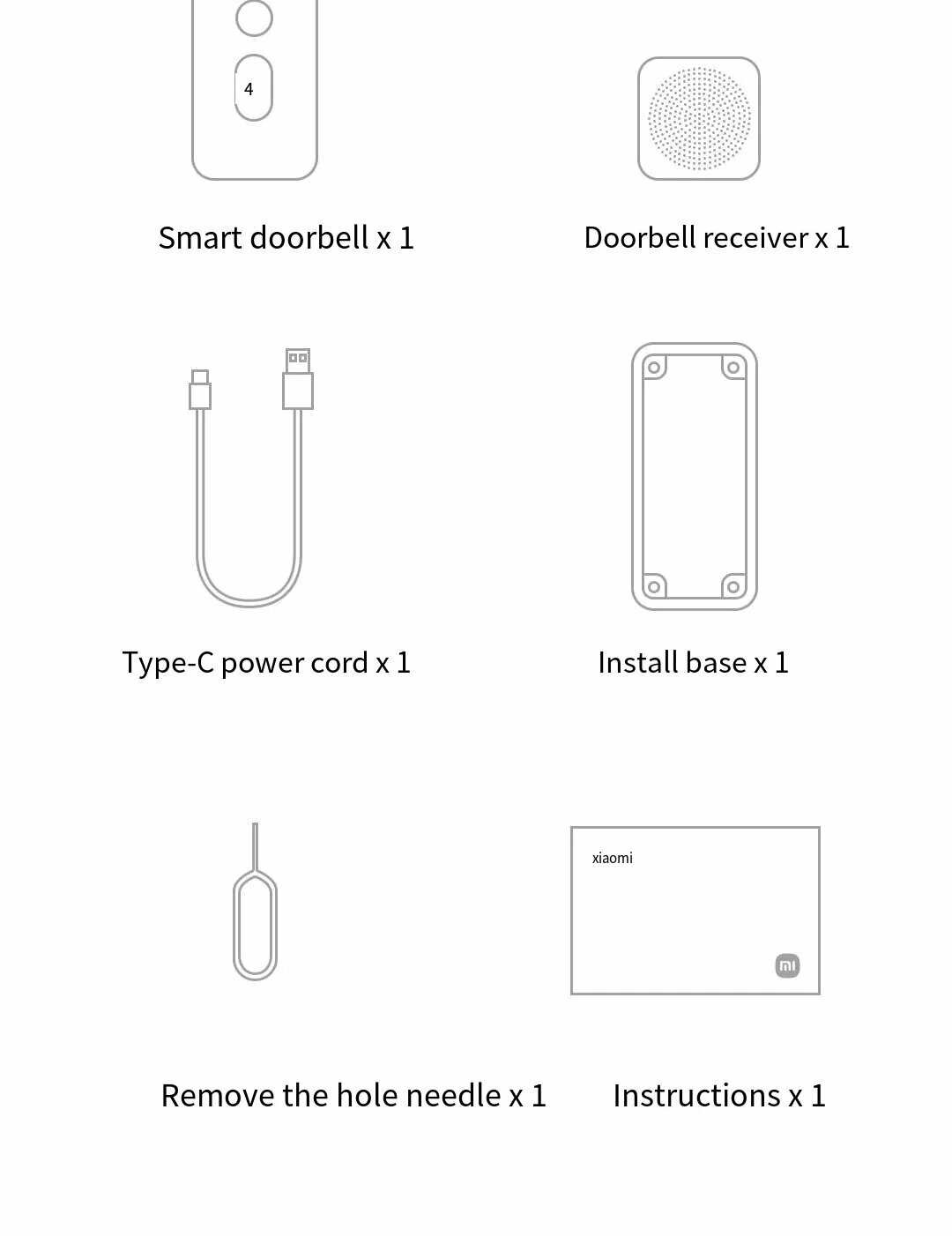 4

Smart doorbell x 1

Doorbell receiver x 1

Type-C power cord x 1

Install base x 1

xiaomi

mi

Remove the hole needle x 1

Instructions x 1