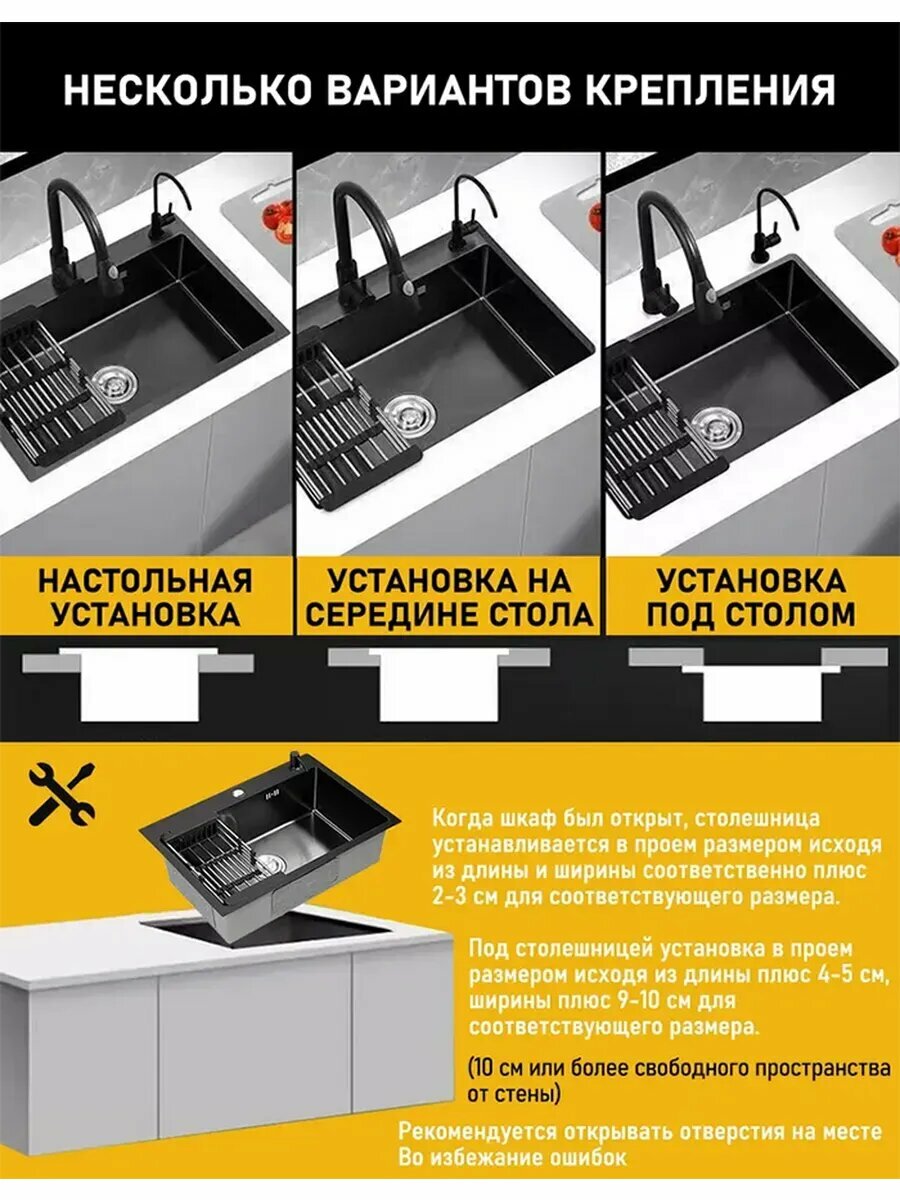 НЕСКОЛЬКО ВАРИАНТОВ КРЕПЛЕНИЯ

НАСТОЛЬНАЯ УСТАНОВКА

УСТАНОВКА НА СЕРЕДИНЕ СТОЛА

УСТАНОВКА ПОД СТОЛОМ

Когда шкаф был открыт, столешница устанавливается в проем размером исходя из длины и ширины соответственно плюс 2-3 см для соответствующего размера.

Под столешницей установка в проем размером исходя из длины плюс 4-5 см, ширины плюс 9-10 см для соответствующего размера.

(10 см или более свободного пространства от стены)

Рекомендуется открывать отверстия на месте Во избежание ошибок