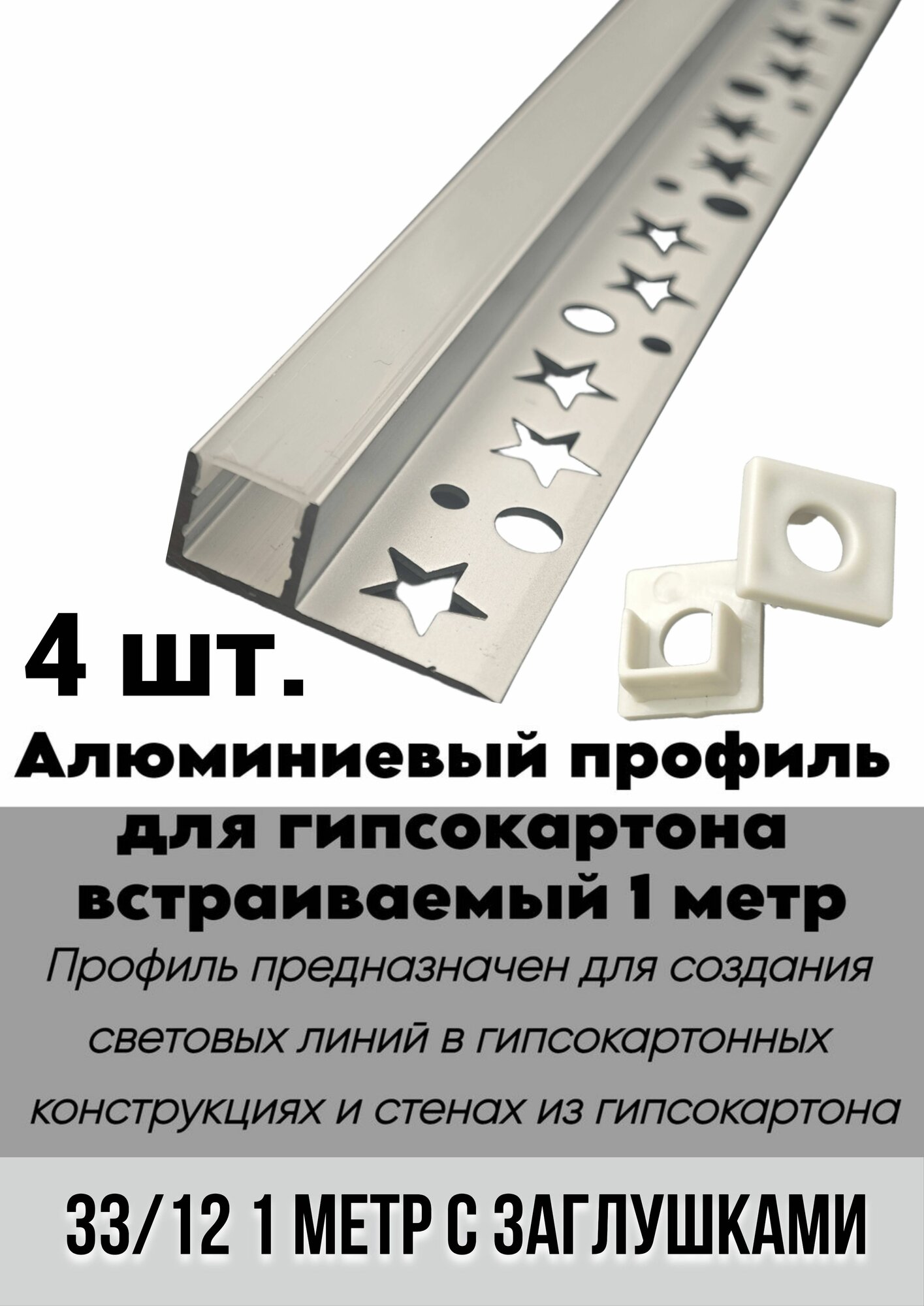 4 шт.

Алюминиевый профиль для гипсокартона встраиваемый 1 метр

Профиль предназначен для создания световых линий в гипсокартонных конструкциях и стенах из гипсокартона

33/12 1 МЕТР С ЗАГЛУШКАМИ