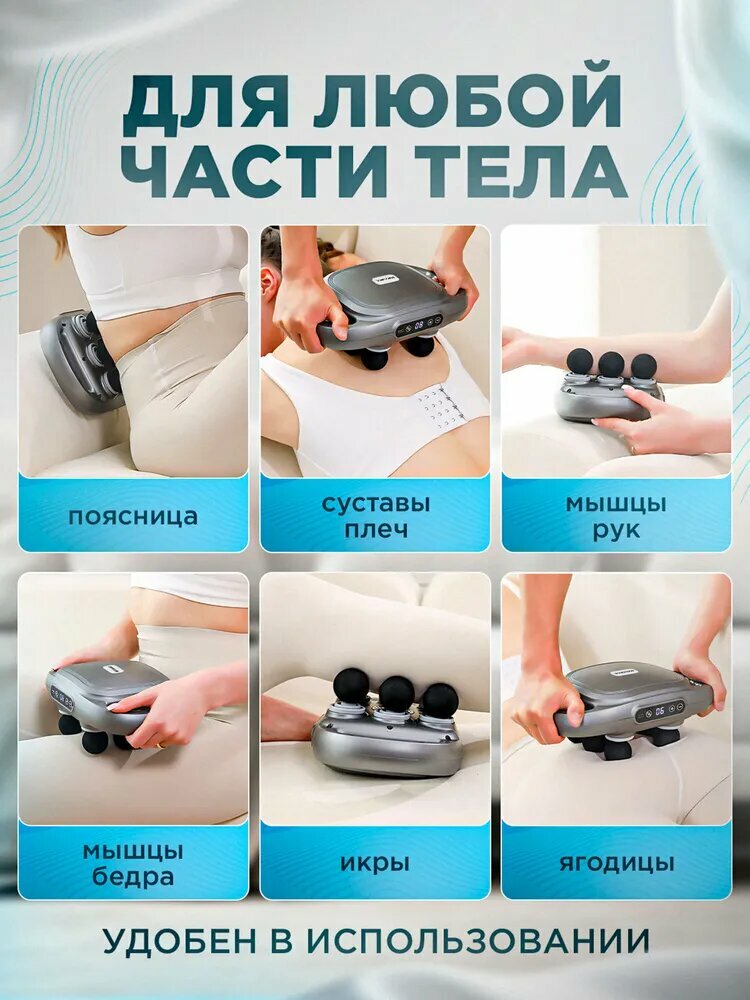 ДЛЯ ЛЮБОЙ ЧАСТИ ТЕЛА

поясница

суставы плеч

мышцы рук

мышцы бедра

икры

ягодицы

УДОБЕН В ИСПОЛЬЗОВАНИИ