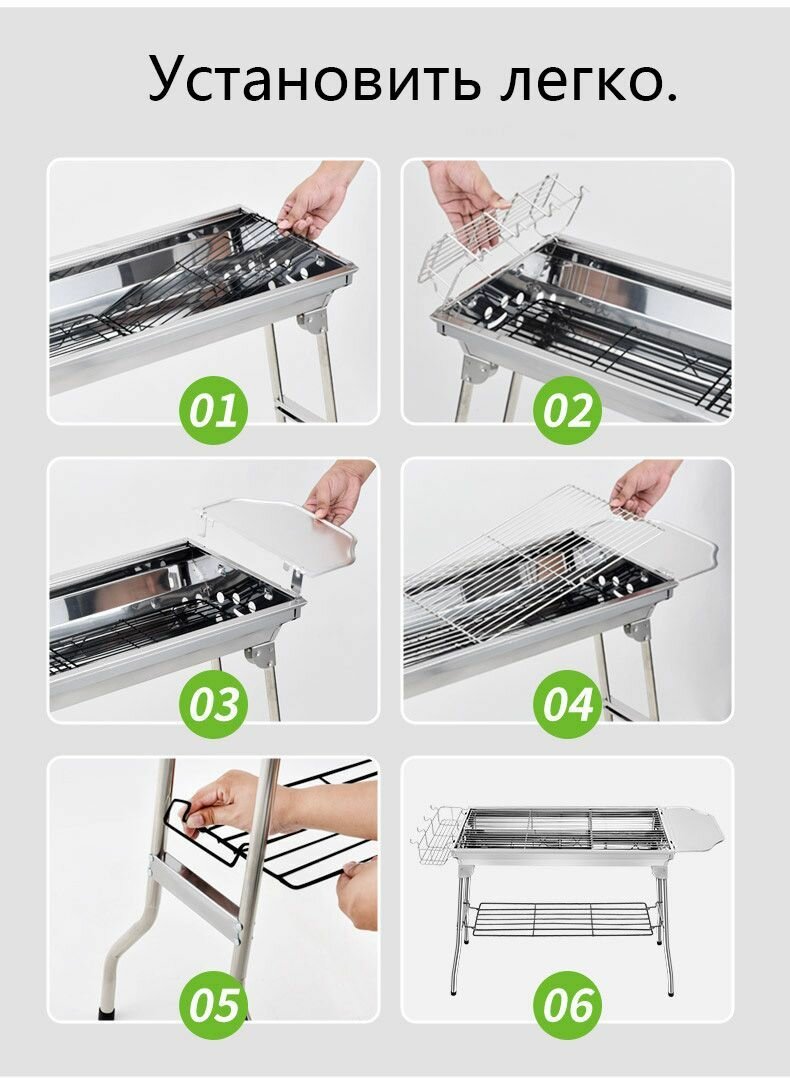 Установить легко.

01

02

03

04

05

06