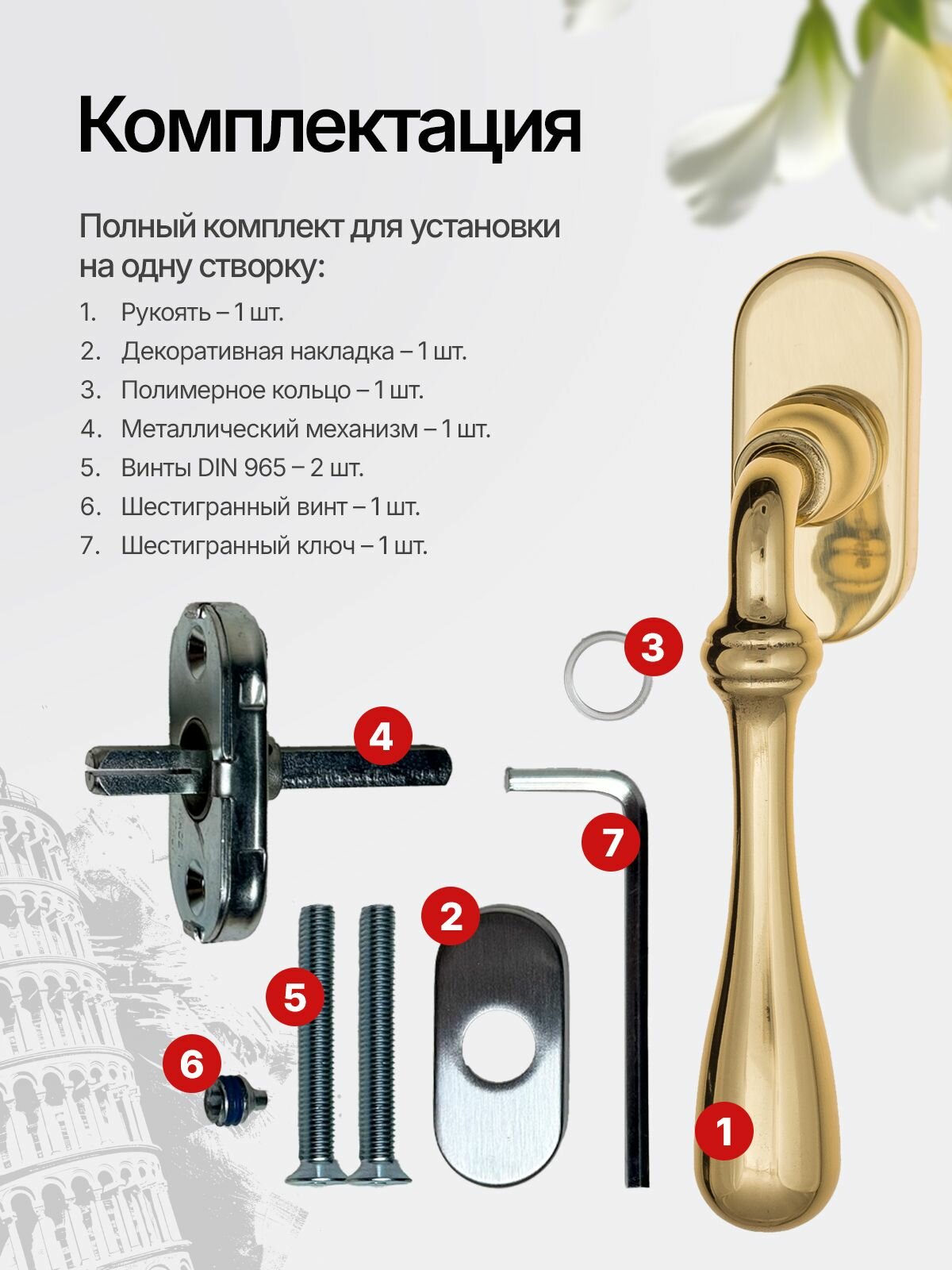 Комплектация

Полный комплект для установки на одну створку:

1. Рукоять – 1 шт.
2. Декоративная накладка – 1 шт.
3. Полимерное кольцо – 1 шт.
4. Металлический механизм – 1 шт.
5. Винты DIN 965 – 2 шт.
6. Шестигранный винт – 1 шт.
7. Шестигранный ключ – 1 шт.

3
4
7
2
5
6
1