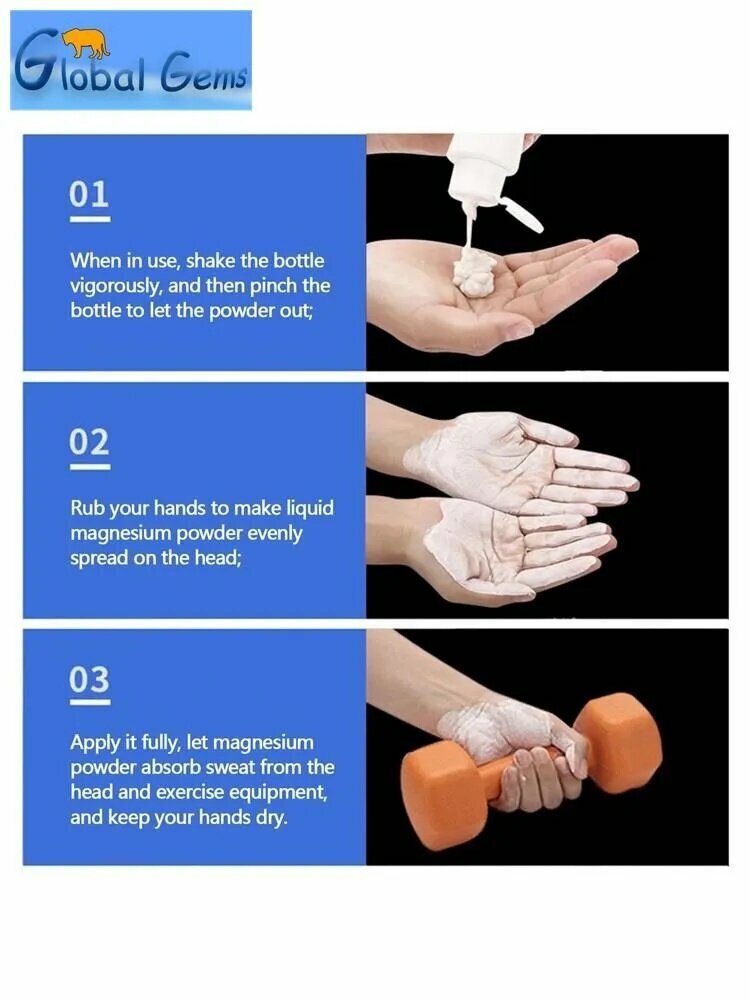 Global Gems

01

When in use, shake the bottle vigorously, and then pinch the bottle to let the powder out;

02

Rub your hands to make liquid magnesium powder evenly spread on the head;

03

Apply it fully, let magnesium powder absorb sweat from the head and exercise equipment, and keep your hands dry.