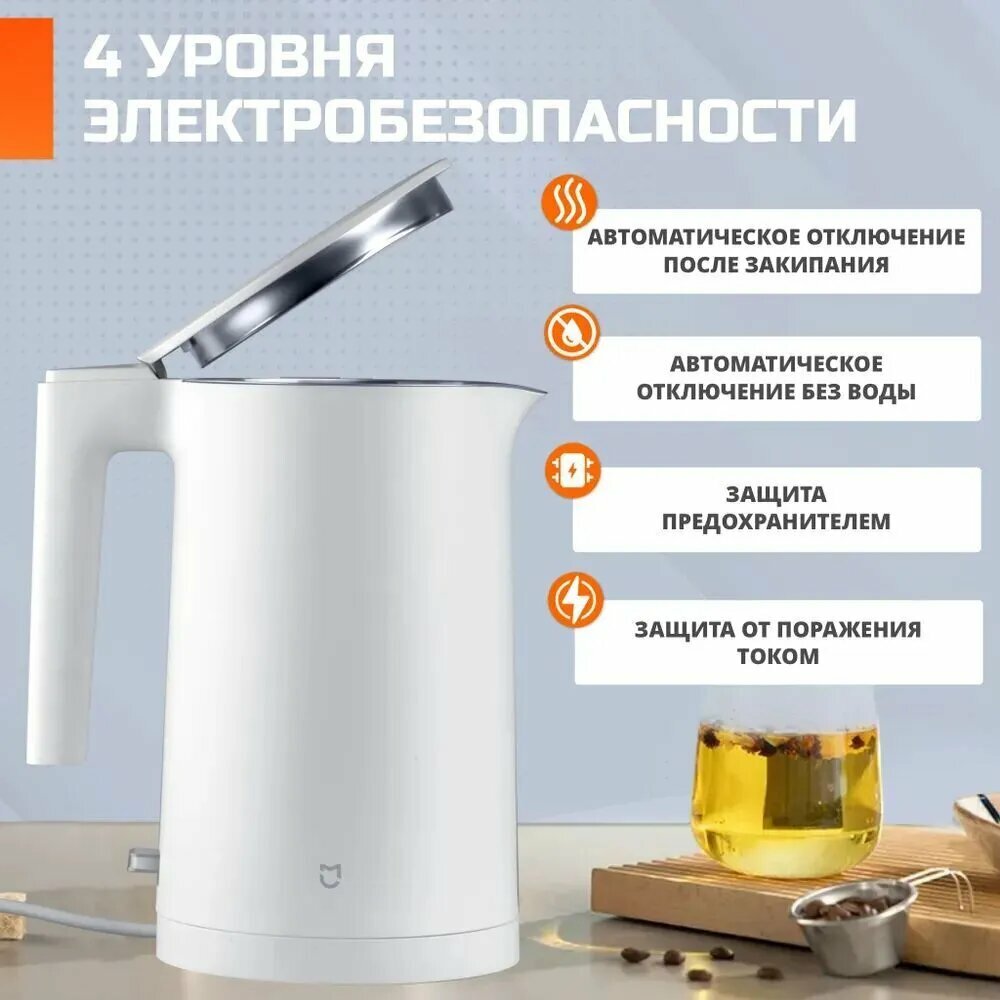 4 УРОВНЯ ЭЛЕКТРОБЕЗОПАСНОСТИ

АВТОМАТИЧЕСКОЕ ОТКЛЮЧЕНИЕ ПОСЛЕ ЗАКИПАНИЯ

АВТОМАТИЧЕСКОЕ ОТКЛЮЧЕНИЕ БЕЗ ВОДЫ

ЗАЩИТА ПРЕДОХРАНИТЕЛЕМ

ЗАЩИТА ОТ ПОРАЖЕНИЯ ТОКОМ