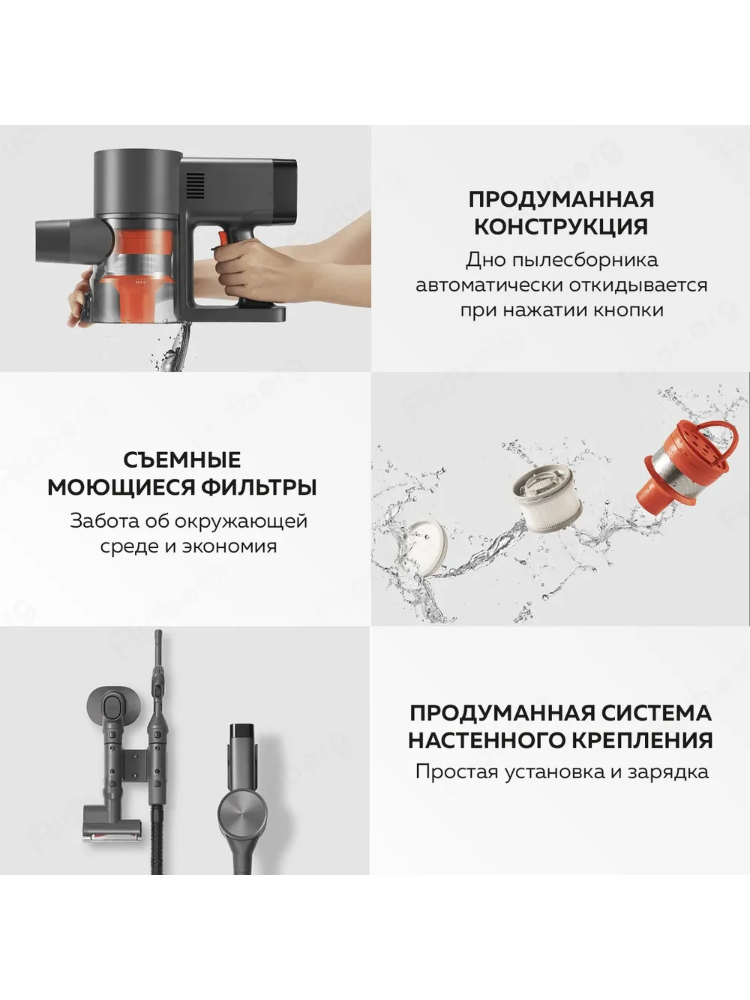 ПРОДУМАННАЯ КОНСТРУКЦИЯ
Дно пылесборника автоматически откидывается при нажатии кнопки

СЪЕМНЫЕ МОЮЩИЕСЯ ФИЛЬТРЫ
Забота об окружающей среде и экономия

ПРОДУМАННАЯ СИСТЕМА НАСТЕННОГО КРЕПЛЕНИЯ
Простая установка и зарядка