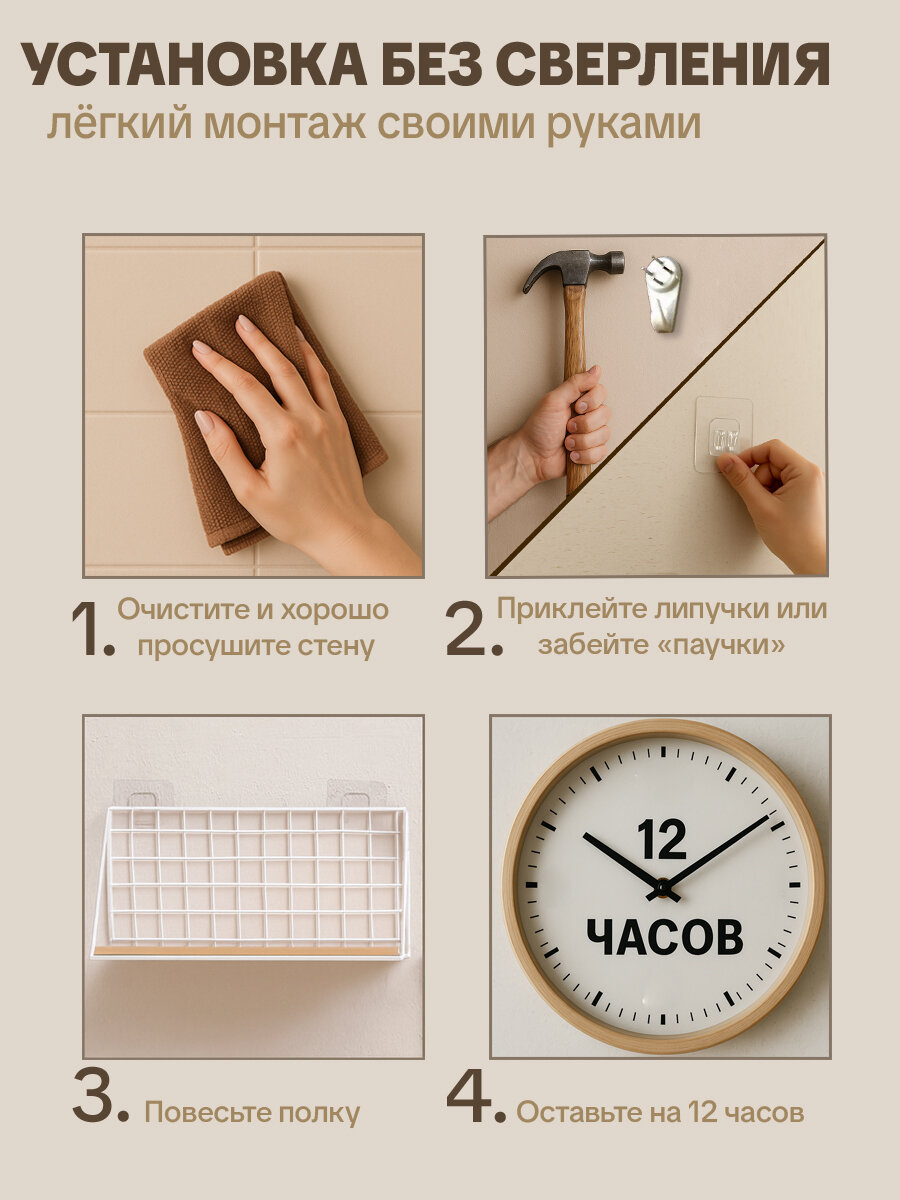 УСТАНОВКА БЕЗ СВЕРЛЕНИЯ
лёгкий монтаж своими руками

1. Очистите и хорошо просушите стену

2. Приклейте липучки или забейте «паучки»

12
ЧАСОВ

3. Повесьте полку

4. Оставьте на 12 часов