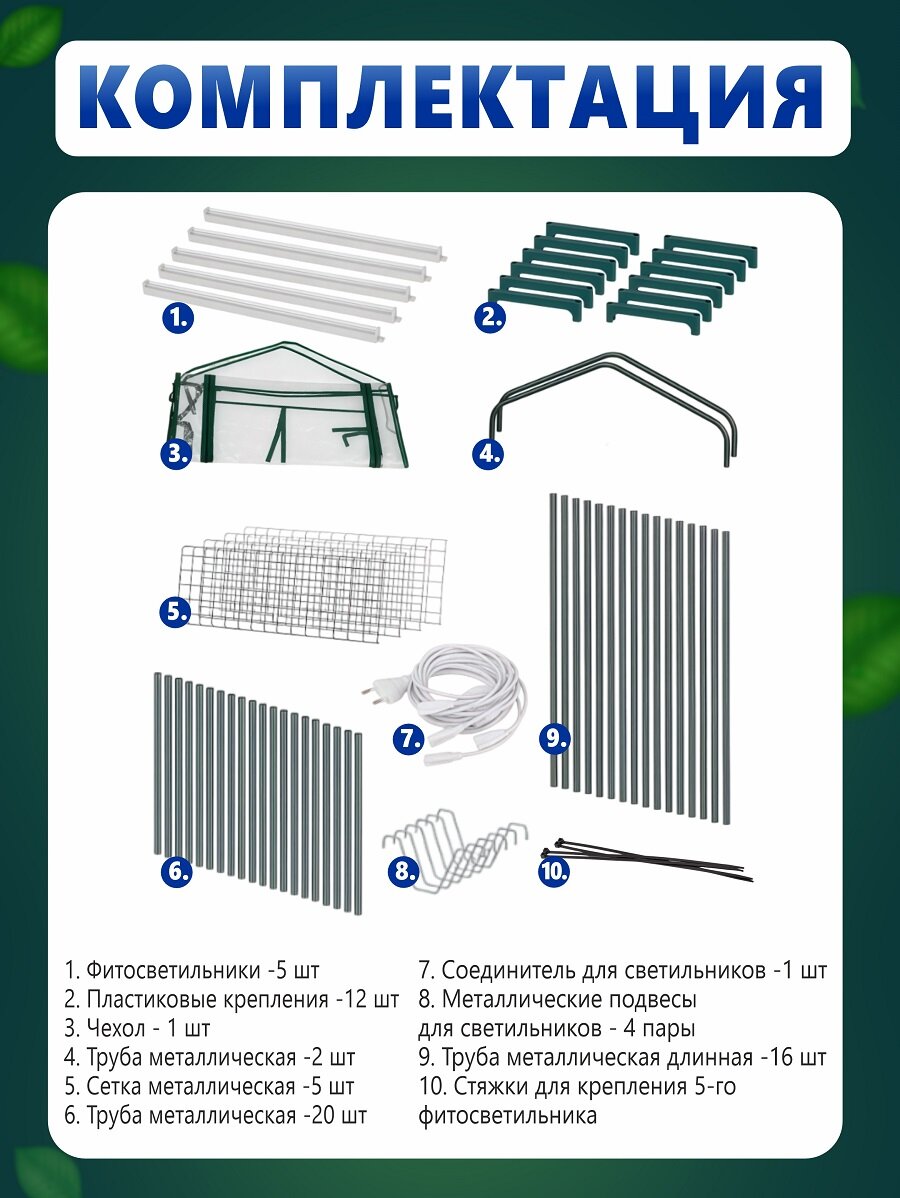 КОМПЛЕКТАЦИЯ

1.

2.

3.

4.

5.

6.

7.

8.

9.

10.

1. Фитосветильники -5 шт
2. Пластиковые крепления -12 шт
3. Чехол - 1 шт
4. Труба металлическая -2 шт
5. Сетка металлическая -5 шт
6. Труба металлическая -20 шт

7. Соединитель для светильников -1 шт
8. Металлические подвесы для светильников - 4 пары
9. Труба металлическая длинная -16 шт
10. Стяжки для крепления 5-го фитосветильника