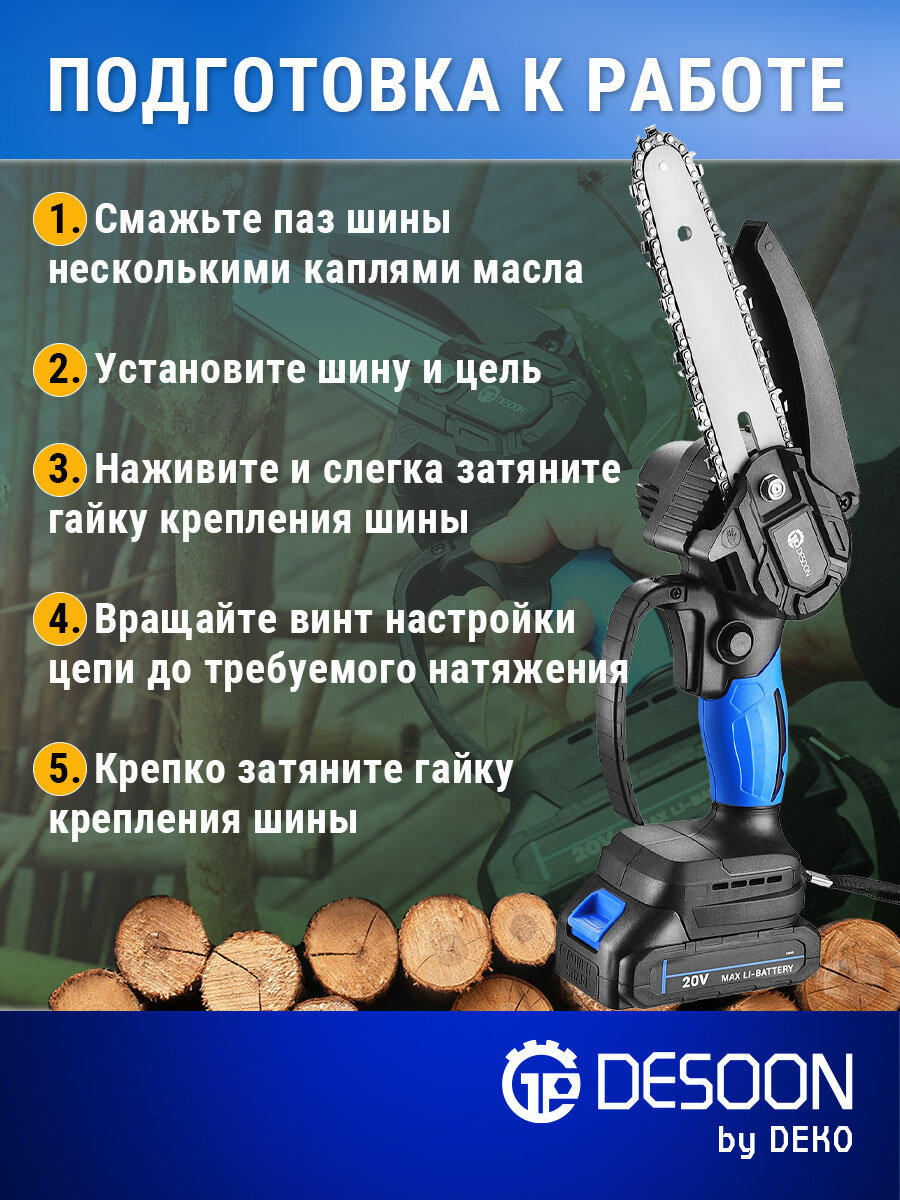 ПОДГОТОВКА К РАБОТЕ

1. Смажьте паз шины несколькими каплями масла

2. Установите шину и цель

3. Наживите и слегка затяните гайку крепления шины

4. Вращайте винт настройки цепи до требуемого натяжения

5. Крепко затяните гайку крепления шины

DESOON

DESOON

20V MAX LI-BATTERY

DESOON
by DEKO