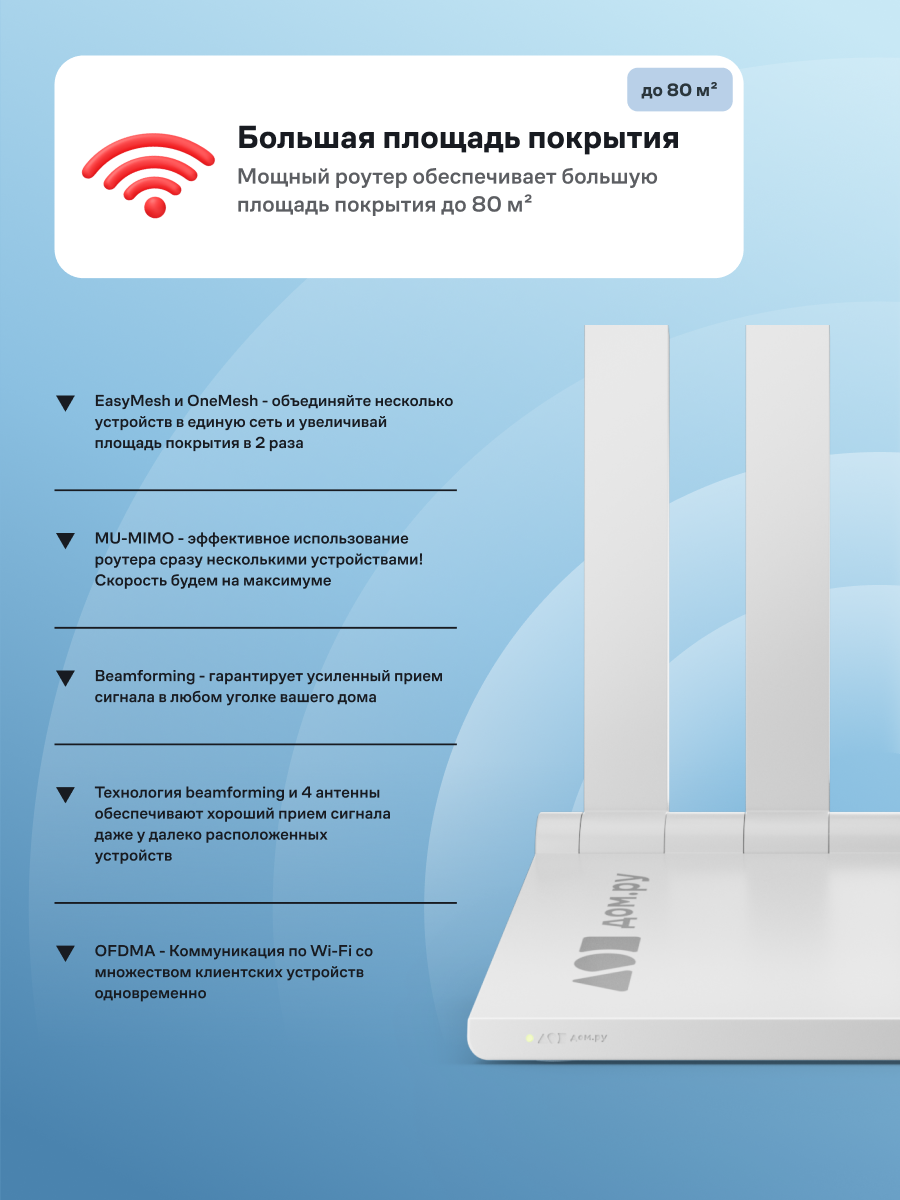 до 80 м²

Большая площадь покрытия

Мощный роутер обеспечивает большую площадь покрытия до 80 м²

EasyMesh и OneMesh - объединяйте несколько устройств в единую сеть и увеличивай площадь покрытия в 2 раза

MU-MIMO - эффективное использование роутера сразу несколькими устройствами! Скорость будем на максимуме

Beamforming - гарантирует усиленный прием сигнала в любом уголке вашего дома

Технология beamforming и 4 антенны обеспечивают хороший прием сигнала даже у далеко расположенных устройств

OFDMA - Коммуникация по Wi-Fi со множеством клиентских устройств одновременно

дом.ру

дом.ру