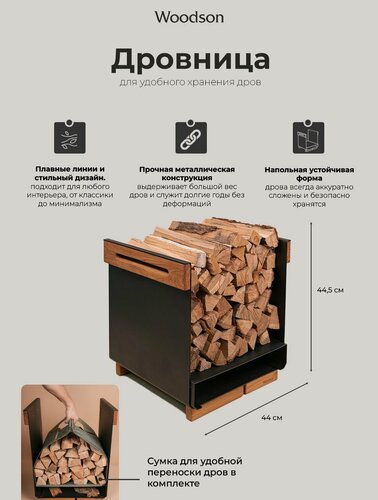 Woodson

Дровница

для удобного хранения дров

Плавные линии и стильный дизайн.
подходит для любого интерьера, от классики до минимализма

Прочная металлическая конструкция
выдерживает большой вес дров и служит долгие годы без деформаций

Напольная устойчивая форма
дрова всегда аккуратно сложены и безопасно хранятся

44,5 см

44 см

Сумка для удобной переноски дров в комплекте