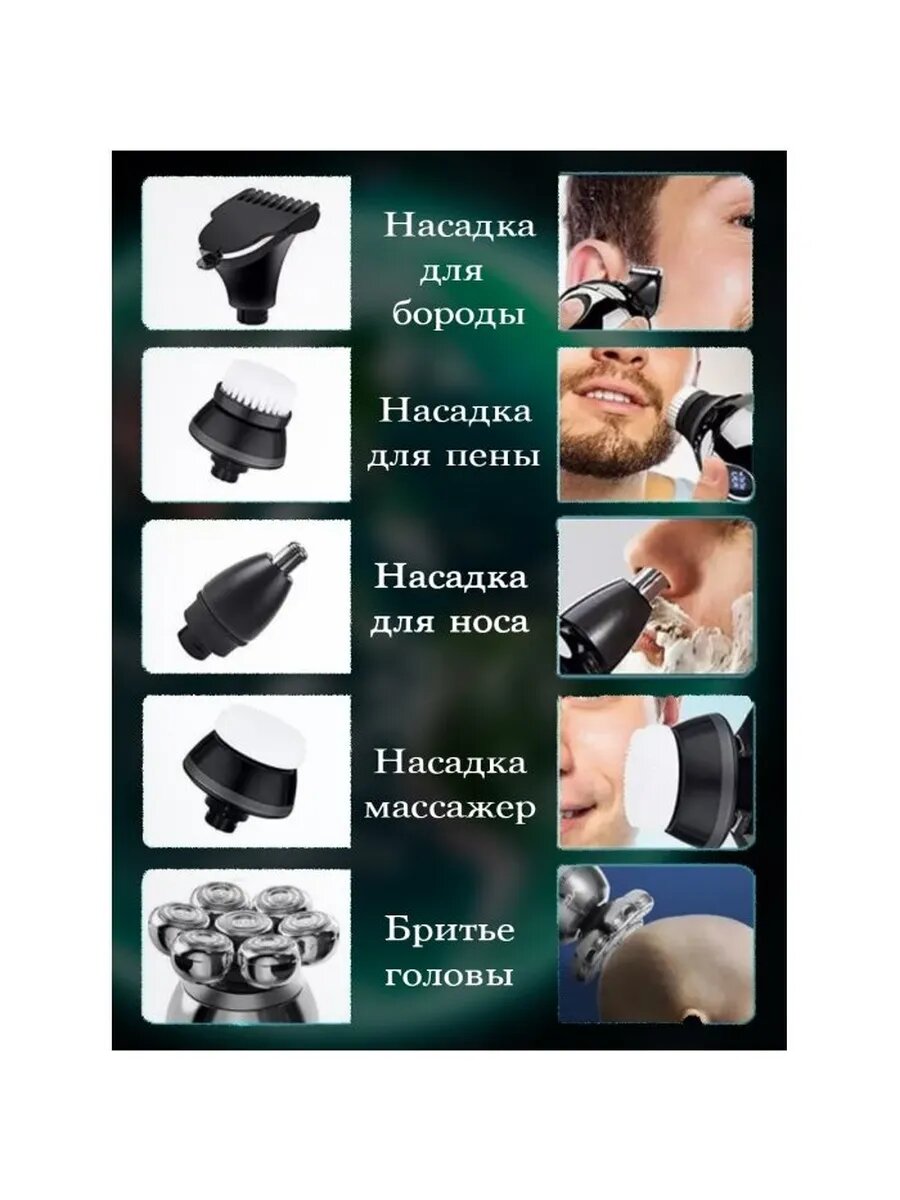 Насадка для бороды

Насадка для пены

Насадка для носа

Насадка массажер

Бритье головы