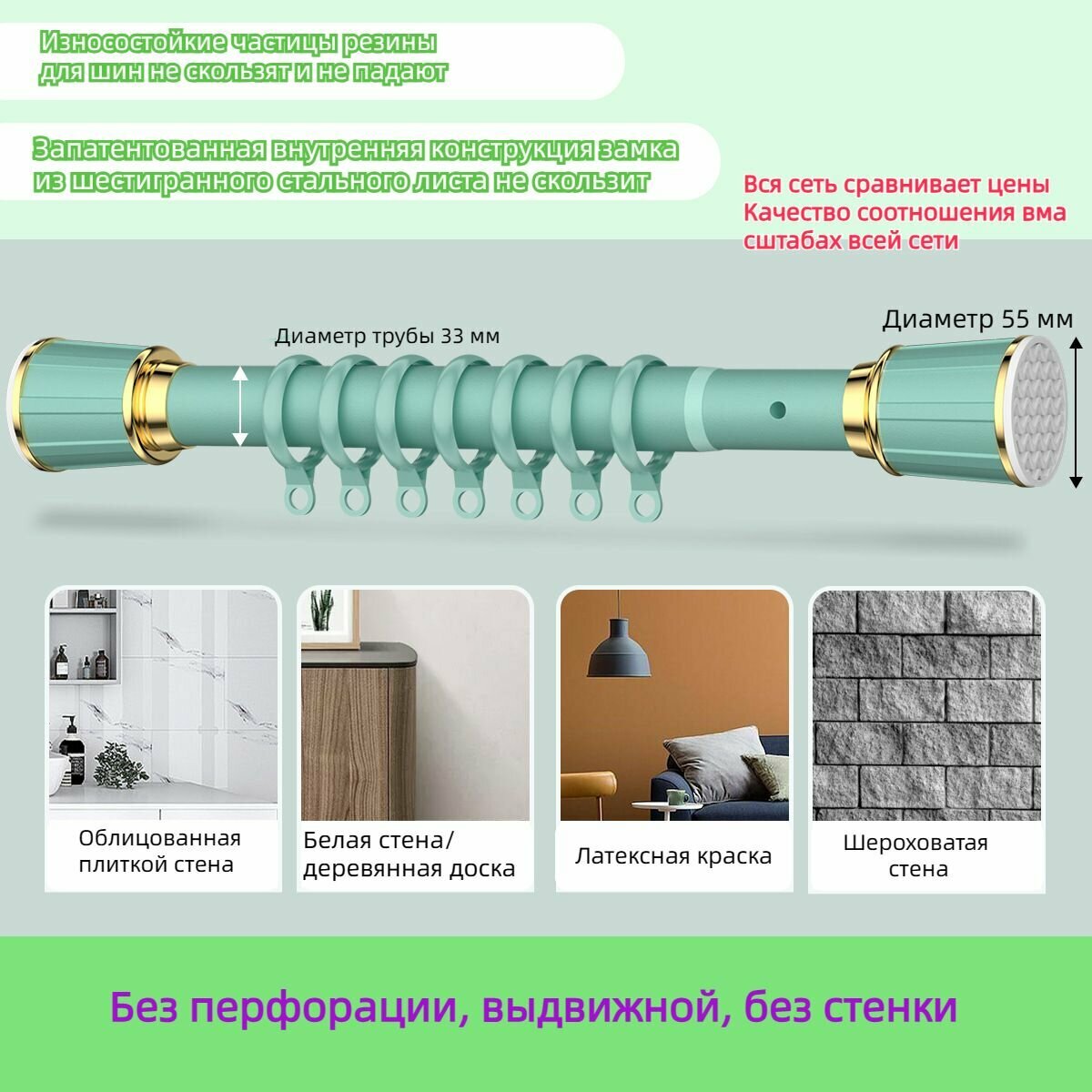 Износостойкие частицы резины для шин не скользят и не падают

Запатентованная внутренняя конструкция замка из шестигранного стального листа не скользит

Вся сеть сравнивает цены
Качество соотношения вма сштабах всей сети

Диаметр трубы 33 мм

Диаметр 55 мм

Облицованная плиткой стена

Белая стена/ деревянная доска

Латексная краска

Шероховатая стена

Без перфорации, выдвижной, без стенки