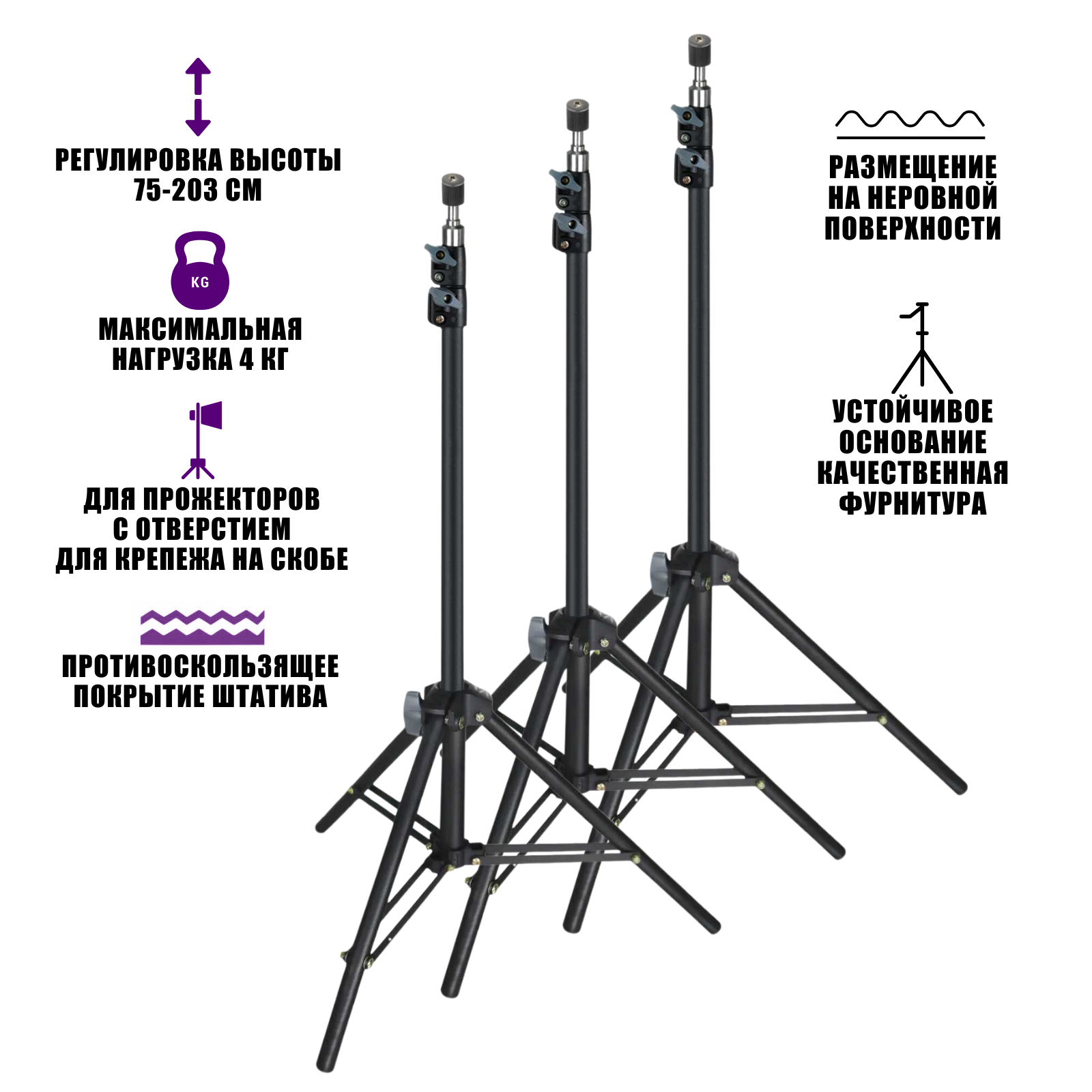 РЕГУЛИРОВКА ВЫСОТЫ 75-203 СМ

KG

МАКСИМАЛЬНАЯ НАГРУЗКА 4 КГ

ДЛЯ ПРОЖЕКТОРОВ С ОТВЕРСТИЕМ ДЛЯ КРЕПЕЖА НА СКОБЕ

ПРОТИВОСКОЛЬЗЯЩЕЕ ПОКРЫТИЕ ШТАТИВА

РАЗМЕЩЕНИЕ НА НЕРОВНОЙ ПОВЕРХНОСТИ

УСТОЙЧИВОЕ ОСНОВАНИЕ КАЧЕСТВЕННАЯ ФУРНИТУРА