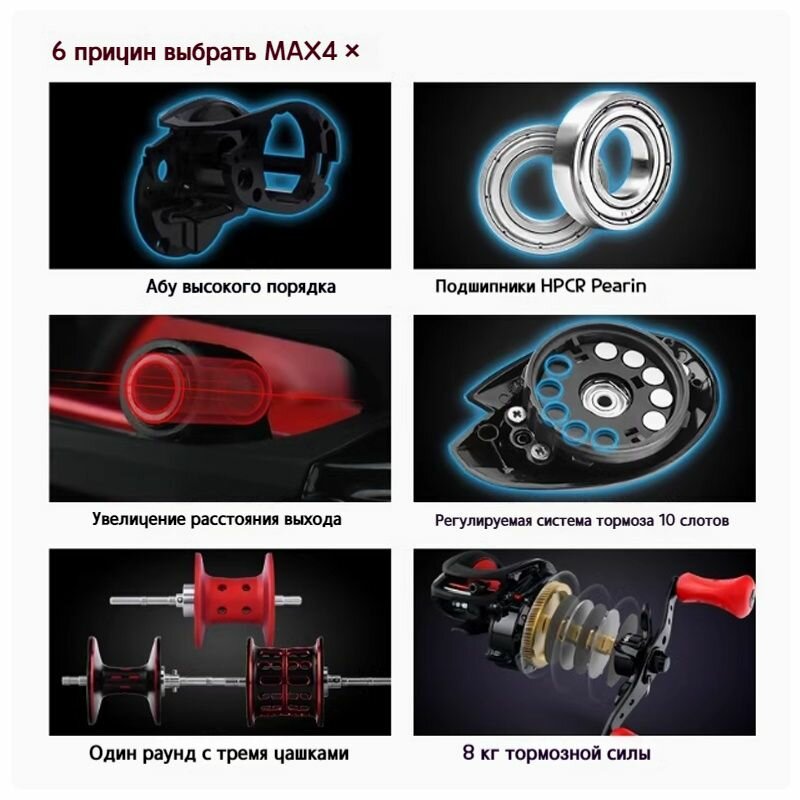 6 прицин выбрать MAX4 ×

Абу высокого порядка

Подшипники HPCR Pearin

Увелицение расстояния выхода

Регулируемая система тормоза 10 слотов

Один раунд с тремя цашками

8 кг тормозной силы