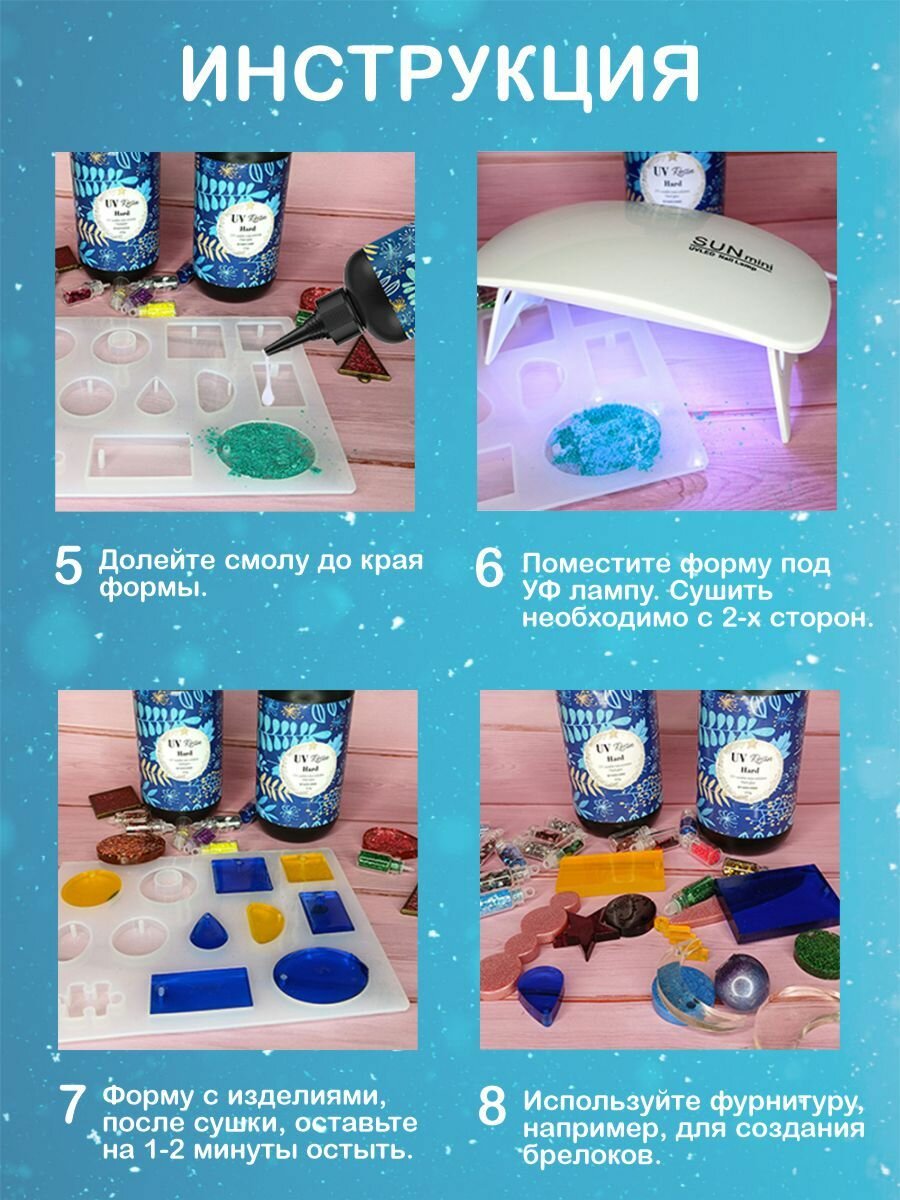 ИНСТРУКЦИЯ

UV Resin
Hard

UV Resin
Hard

SUN mini
UVLED Nail Lamp

5 Долейте смолу до края формы.

6 Поместите форму под УФ лампу. Сушить необходимо с 2-х сторон.

UV Resin
Hard

UV Resin
Hard

UV Resin
Hard

7 Форму с изделиями, после сушки, оставьте на 1-2 минуты остыть.

8 Используйте фурнитуру, например, для создания брелоков.