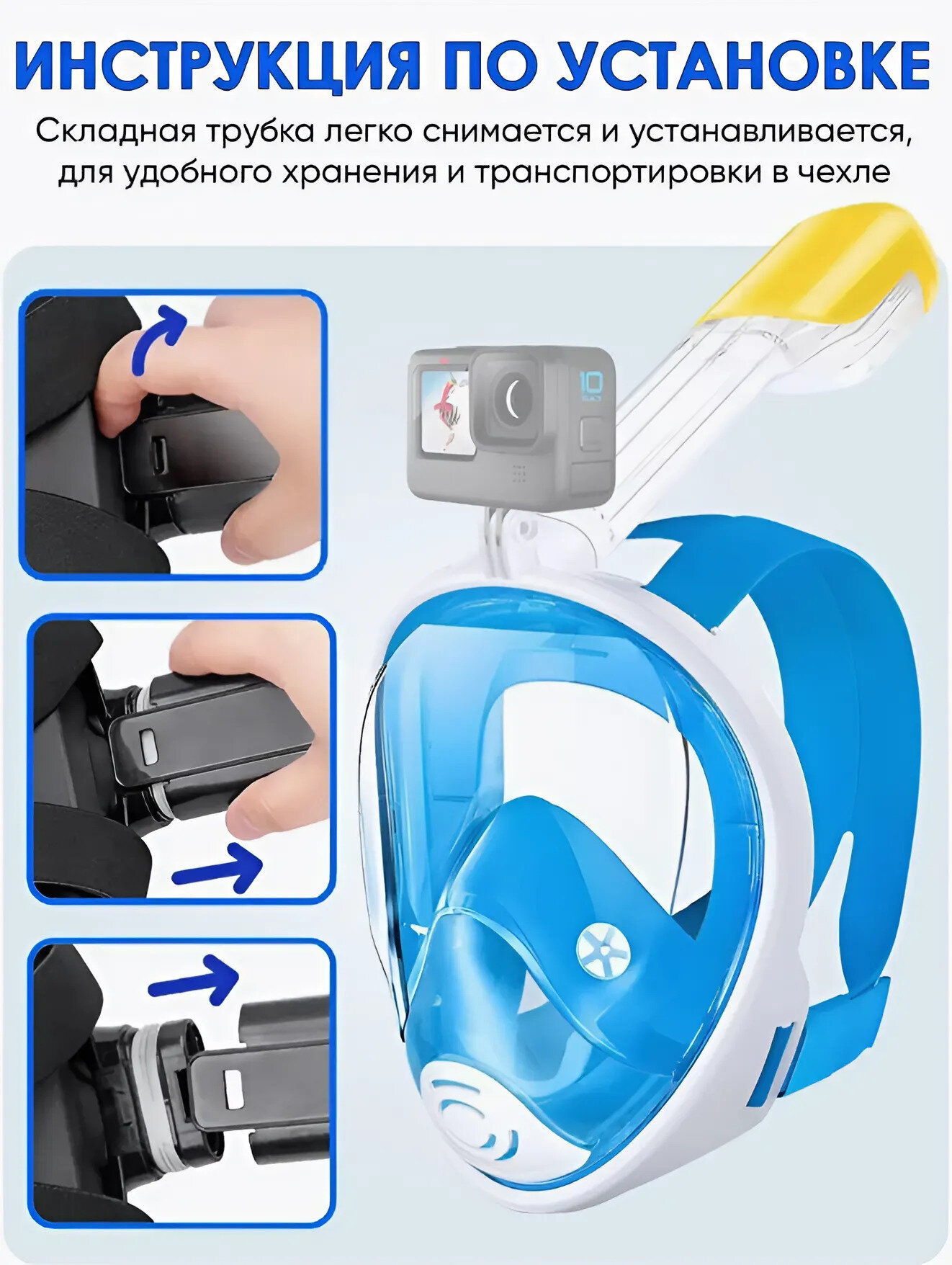 ИНСТРУКЦИЯ ПО УСТАНОВКЕ

Складная трубка легко снимается и устанавливается, для удобного хранения и транспортировки в чехле

10